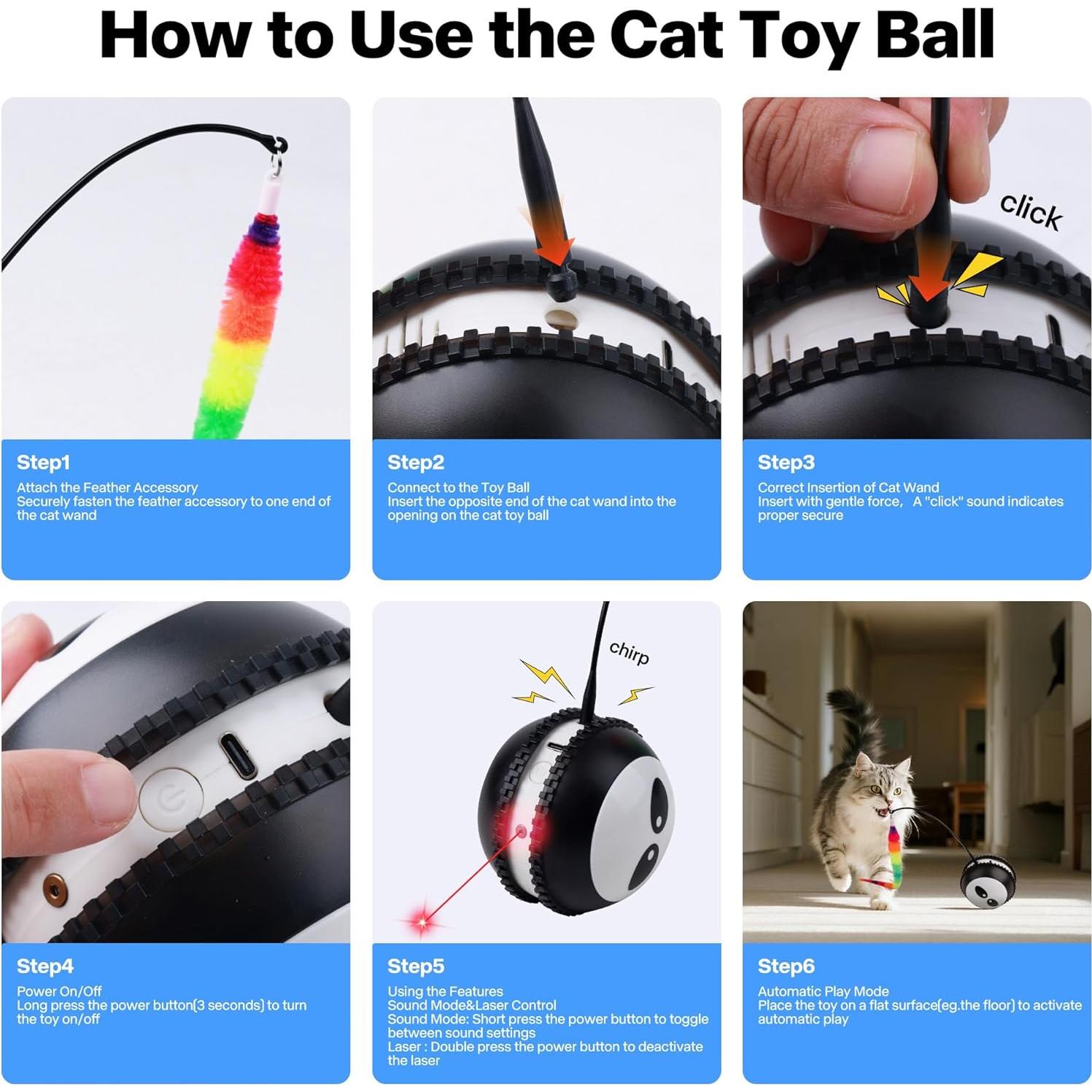 How to Use the Cat Toy Ball

Step1
Attach the Feather Accessory
Securely fasten the feather accessory to one end of the cat wand

Step2
Connect to the Toy Ball
Insert the opposite end of the cat wand into the opening on the cat toy ball

click

Step3
Correct Insertion of Cat Wand
Insert with gentle force, A "click" sound indicates proper secure

Step4
Power On/Off
Long press the power button(3 seconds) to turn the toy on/off

chirp

Step5
Using the Features
Sound Mode&Laser Control
Sound Mode: Short press the power button to toggle between sound settings
Laser : Double press the power button to deactivate the laser

Step6
Automatic Play Mode
Place the toy on a flat surface(eg.the floor) to activate automatic play