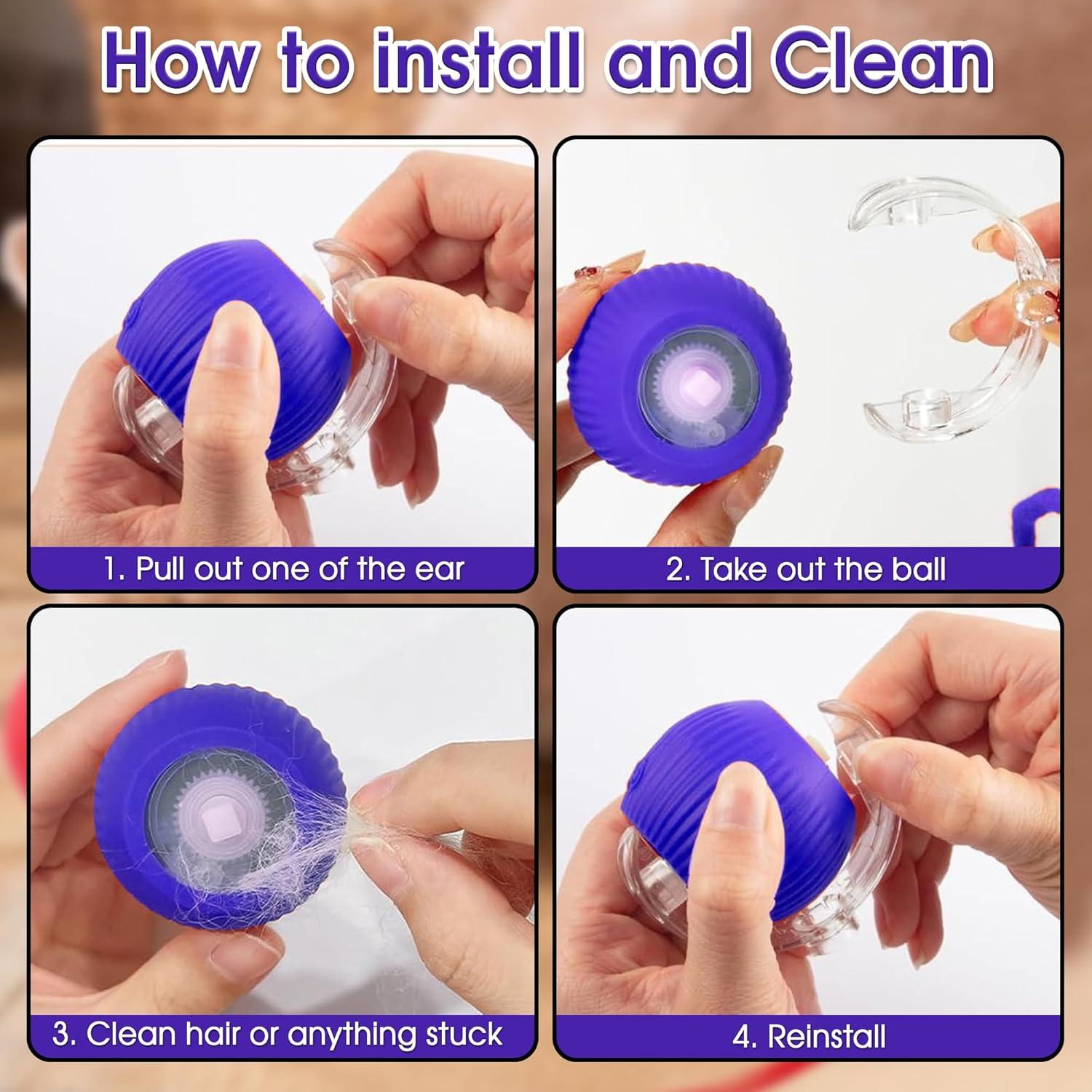 How to install and Clean

1. Pull out one of the ear

2. Take out the ball

3. Clean hair or anything stuck

4. Reinstall