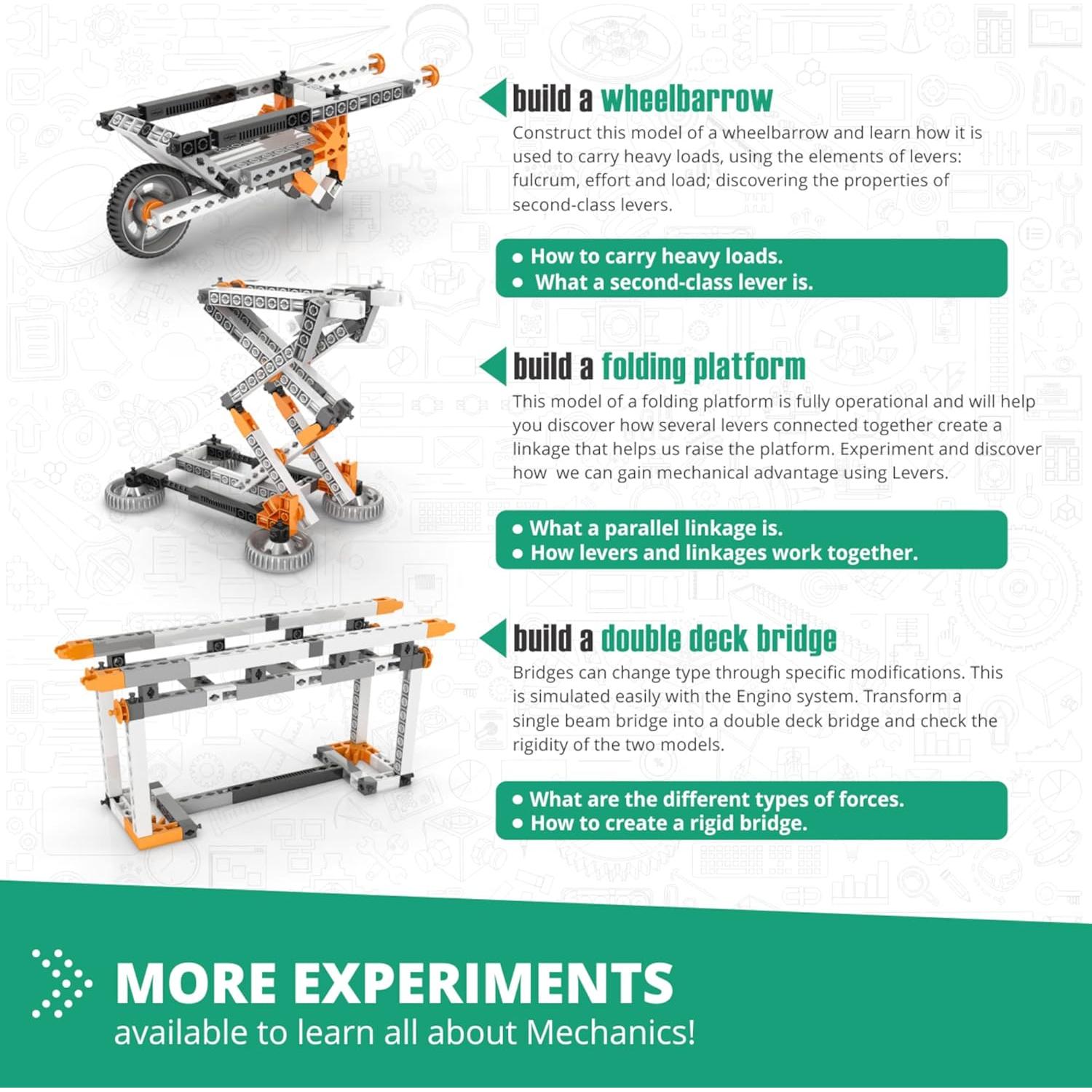 build a wheelbarrow
Construct this model of a wheelbarrow and learn how it is used to carry heavy loads, using the elements of levers: fulcrum, effort and load; discovering the properties of second-class levers.

• How to carry heavy loads.
• What a second-class lever is.

build a folding platform
This model of a folding platform is fully operational and will help you discover how several levers connected together create a linkage that helps us raise the platform. Experiment and discover how we can gain mechanical advantage using Levers.

• What a parallel linkage is.
• How levers and linkages work together.

build a double deck bridge
Bridges can change type through specific modifications. This is simulated easily with the Engino system. Transform a single beam bridge into a double deck bridge and check the rigidity of the two models.

• What are the different types of forces.
• How to create a rigid bridge.

MORE EXPERIMENTS
available to learn all about Mechanics!