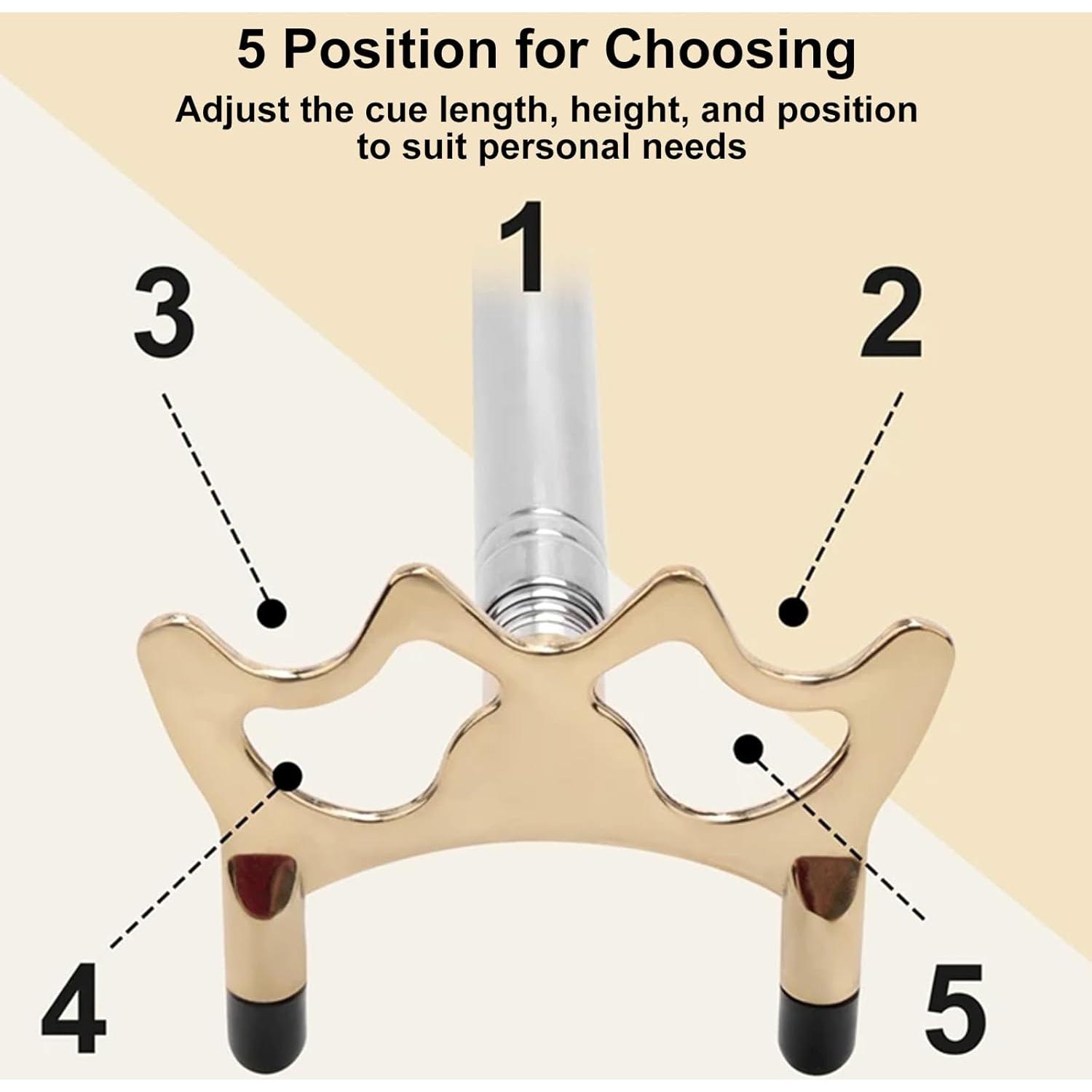 5 Position for Choosing

Adjust the cue length, height, and position to suit personal needs

1

3

2

4

5