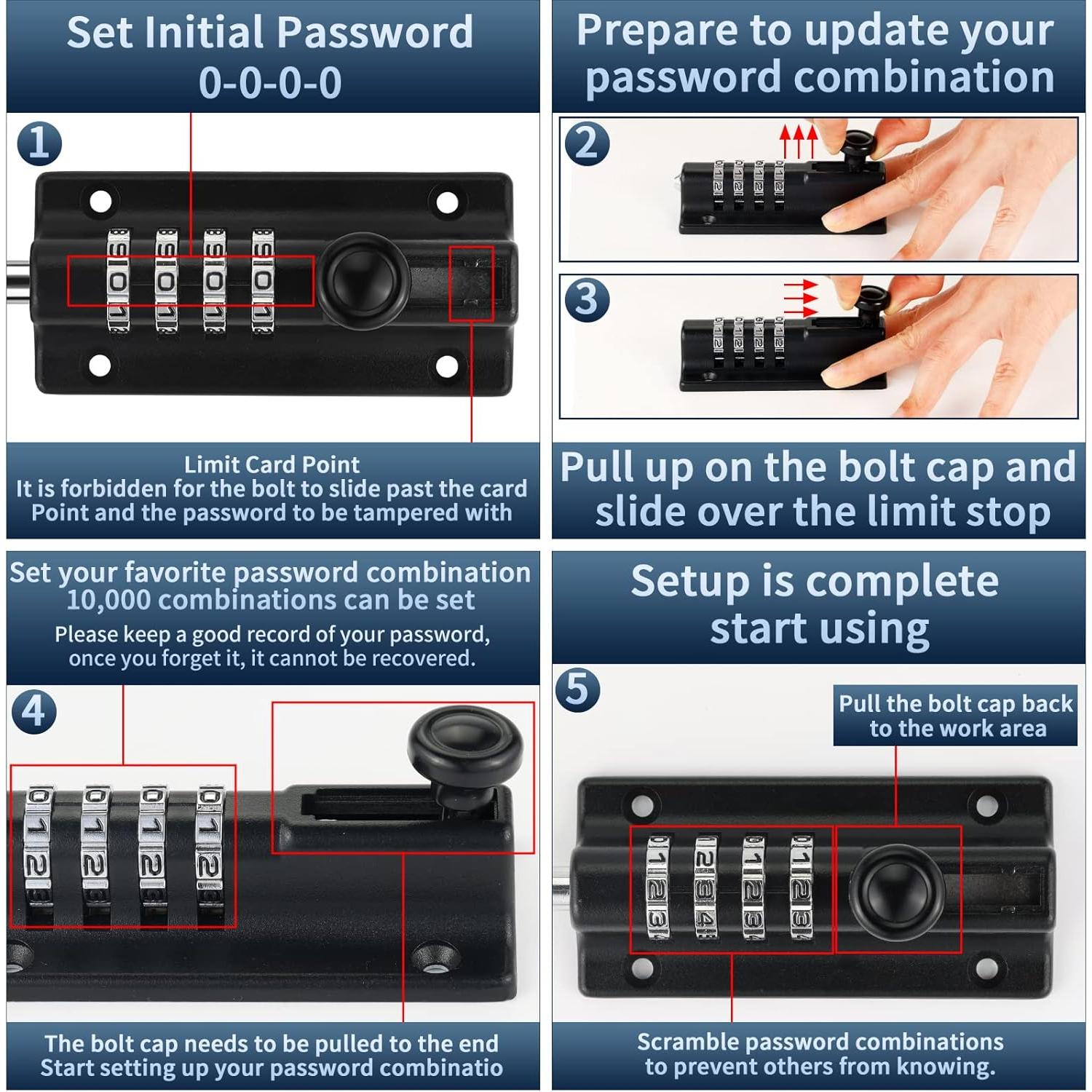 Set Initial Password
0-0-0-0

1

Limit Card Point
It is forbidden for the bolt to slide past the card Point and the password to be tampered with

Prepare to update your password combination

2

3

Pull up on the bolt cap and slide over the limit stop

Set your favorite password combination
10,000 combinations can be set
Please keep a good record of your password, once you forget it, it cannot be recovered.

4

The bolt cap needs to be pulled to the end
Start setting up your password combinatio

Setup is complete start using

5

Pull the bolt cap back to the work area

Scramble password combinations to prevent others from knowing.