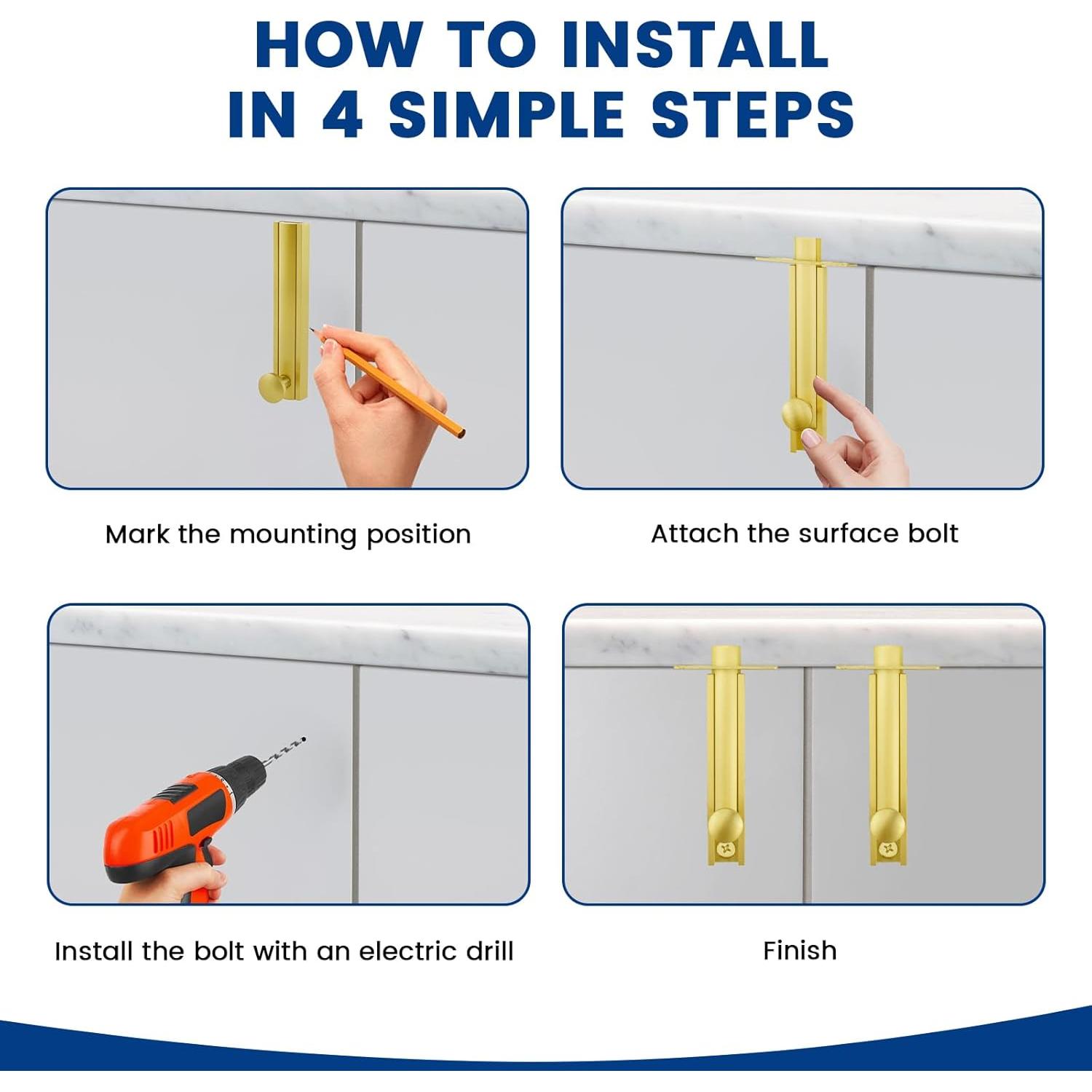 HOW TO INSTALL IN 4 SIMPLE STEPS

Mark the mounting position

Attach the surface bolt

Install the bolt with an electric drill

Finish