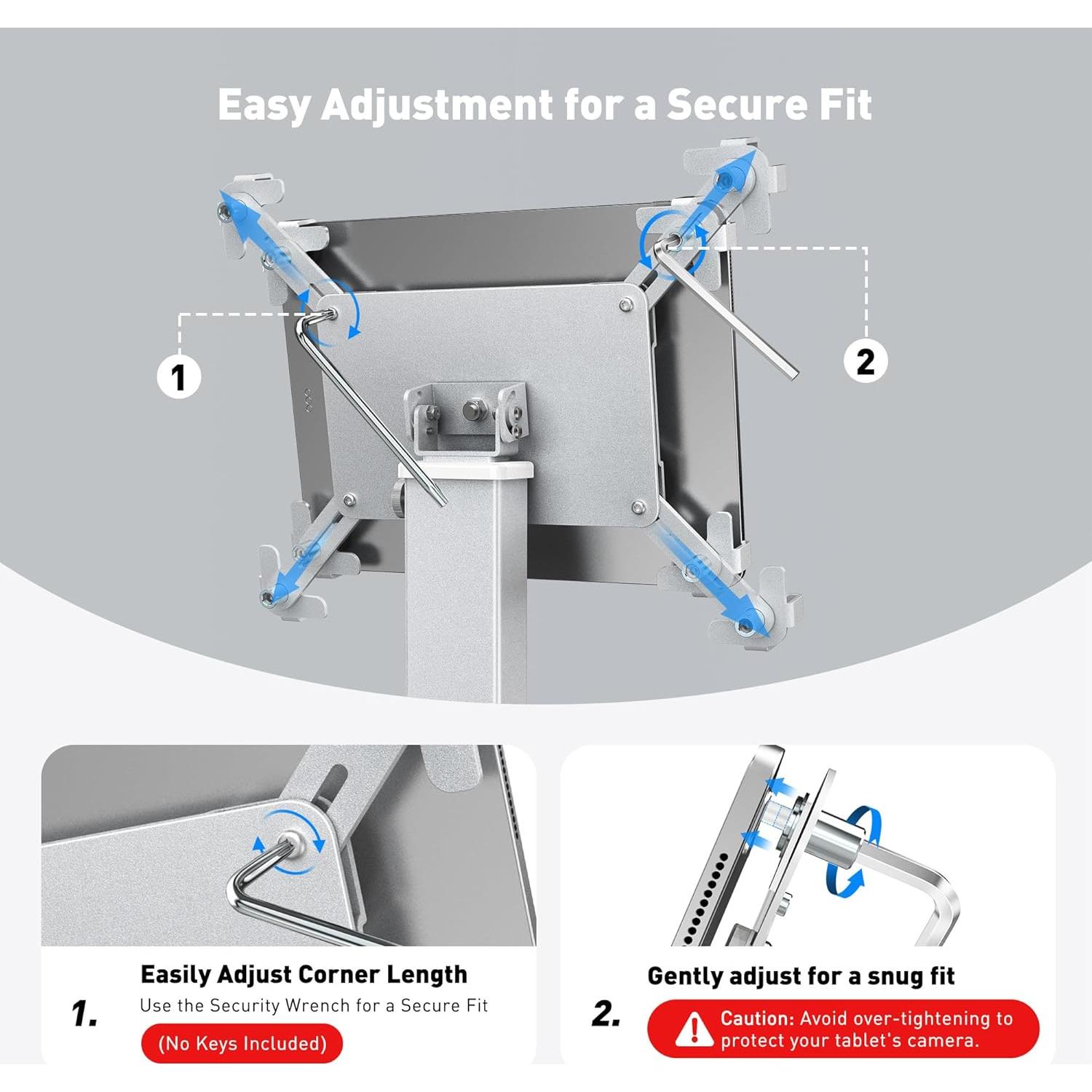 Easy Adjustment for a Secure Fit

1

2

1.
Easily Adjust Corner Length
Use the Security Wrench for a Secure Fit
(No Keys Included)

2.
Gently adjust for a snug fit
Caution: Avoid over-tightening to protect your tablet's camera.