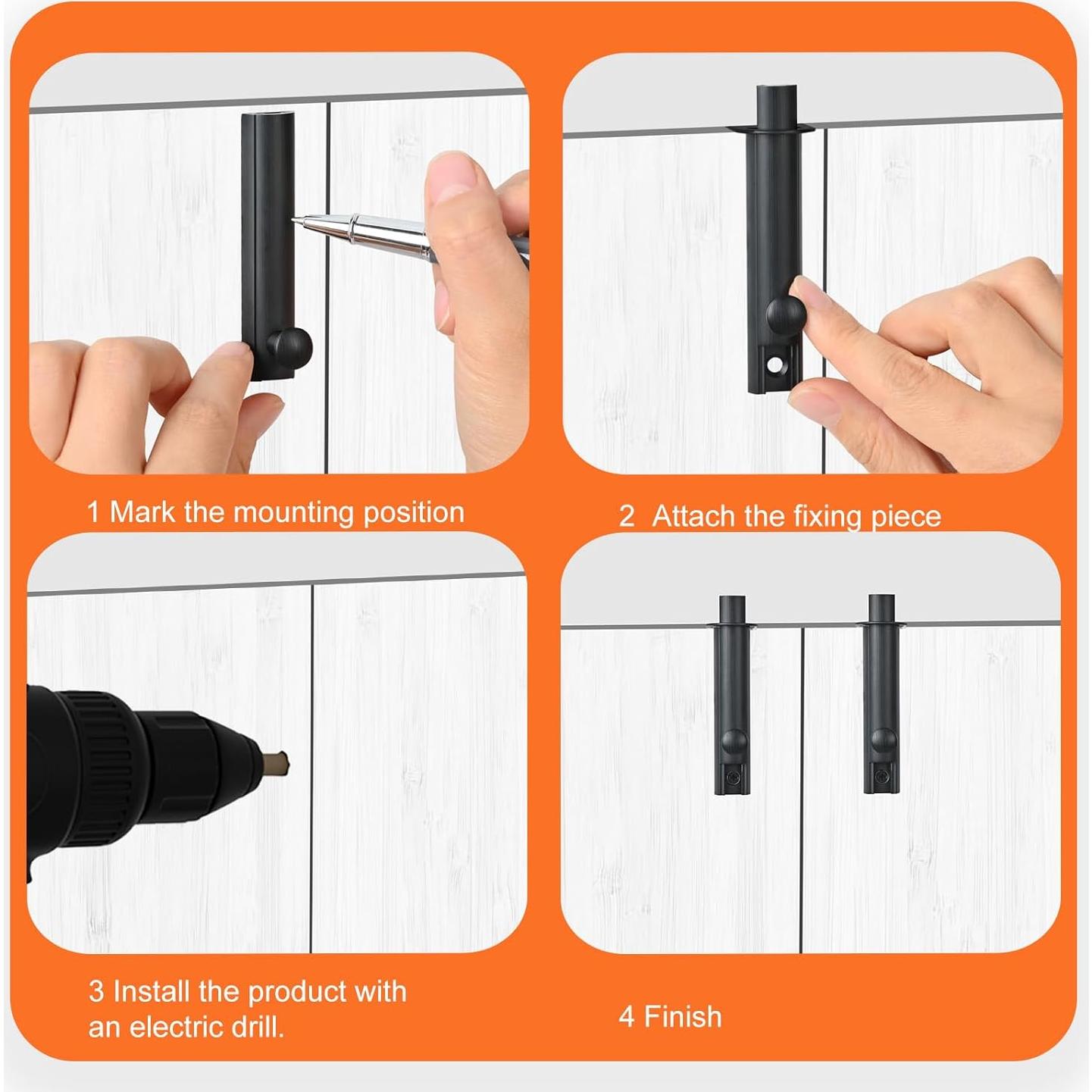 1 Mark the mounting position

2 Attach the fixing piece

3 Install the product with an electric drill.

4 Finish