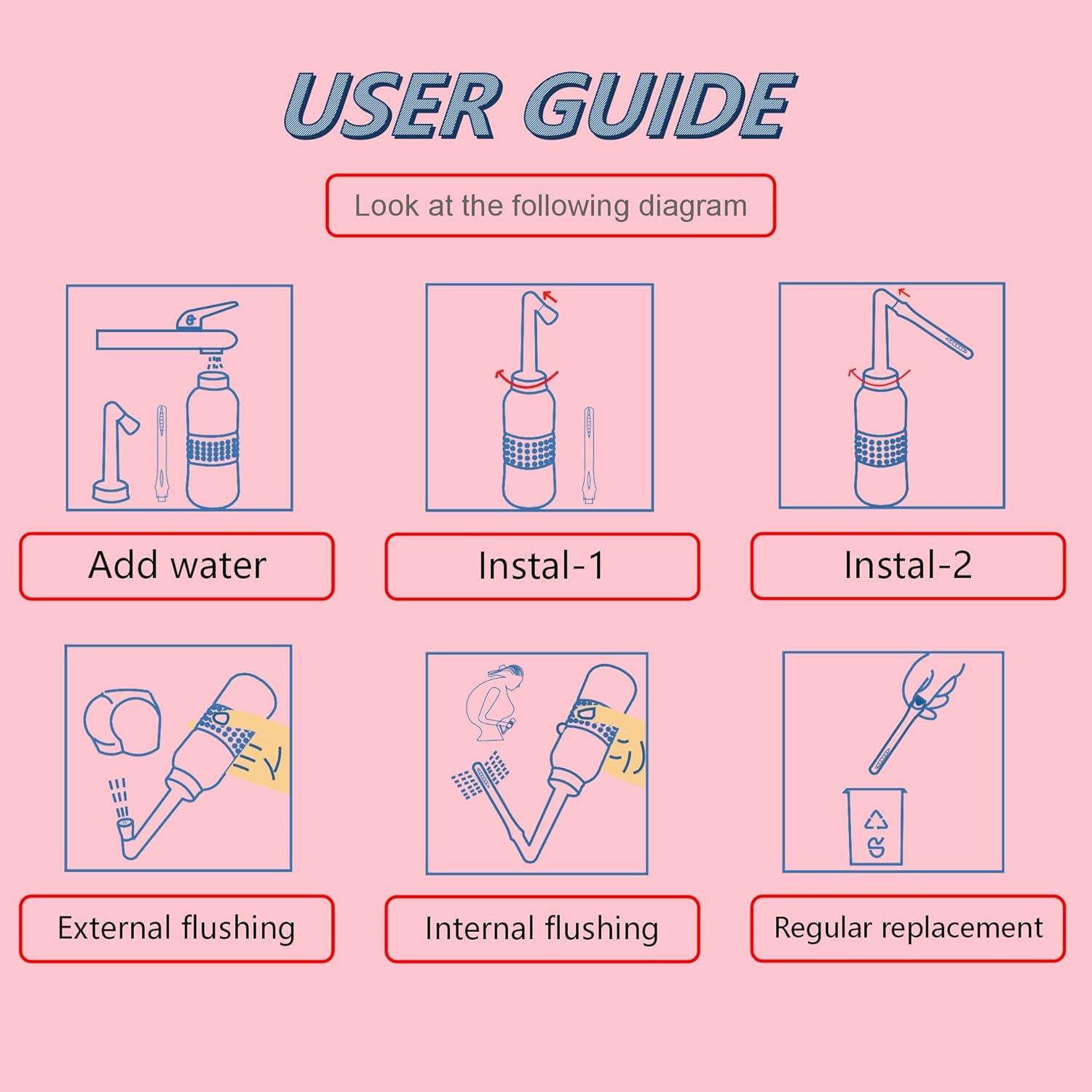 USER GUIDE

Look at the following diagram

Add water

Instal-1

Instal-2

External flushing

Internal flushing

Regular replacement