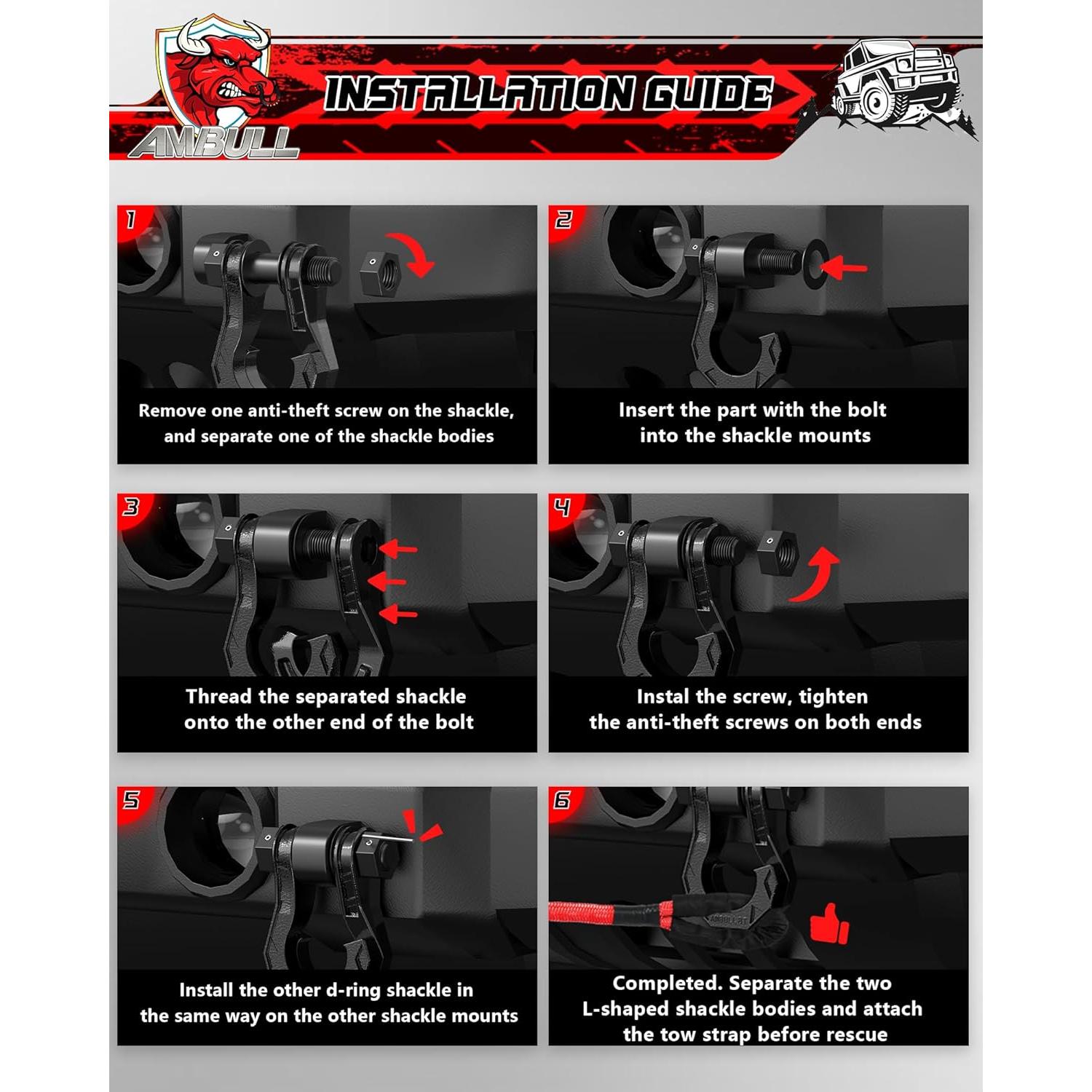 AMBULL

INSTALLATION GUIDE

1
Remove one anti-theft screw on the shackle, and separate one of the shackle bodies

2
Insert the part with the bolt into the shackle mounts

3
Thread the separated shackle onto the other end of the bolt

4
Instal the screw, tighten the anti-theft screws on both ends

5
Install the other d-ring shackle in the same way on the other shackle mounts

6
AMBULL
Completed. Separate the two L-shaped shackle bodies and attach the tow strap before rescue