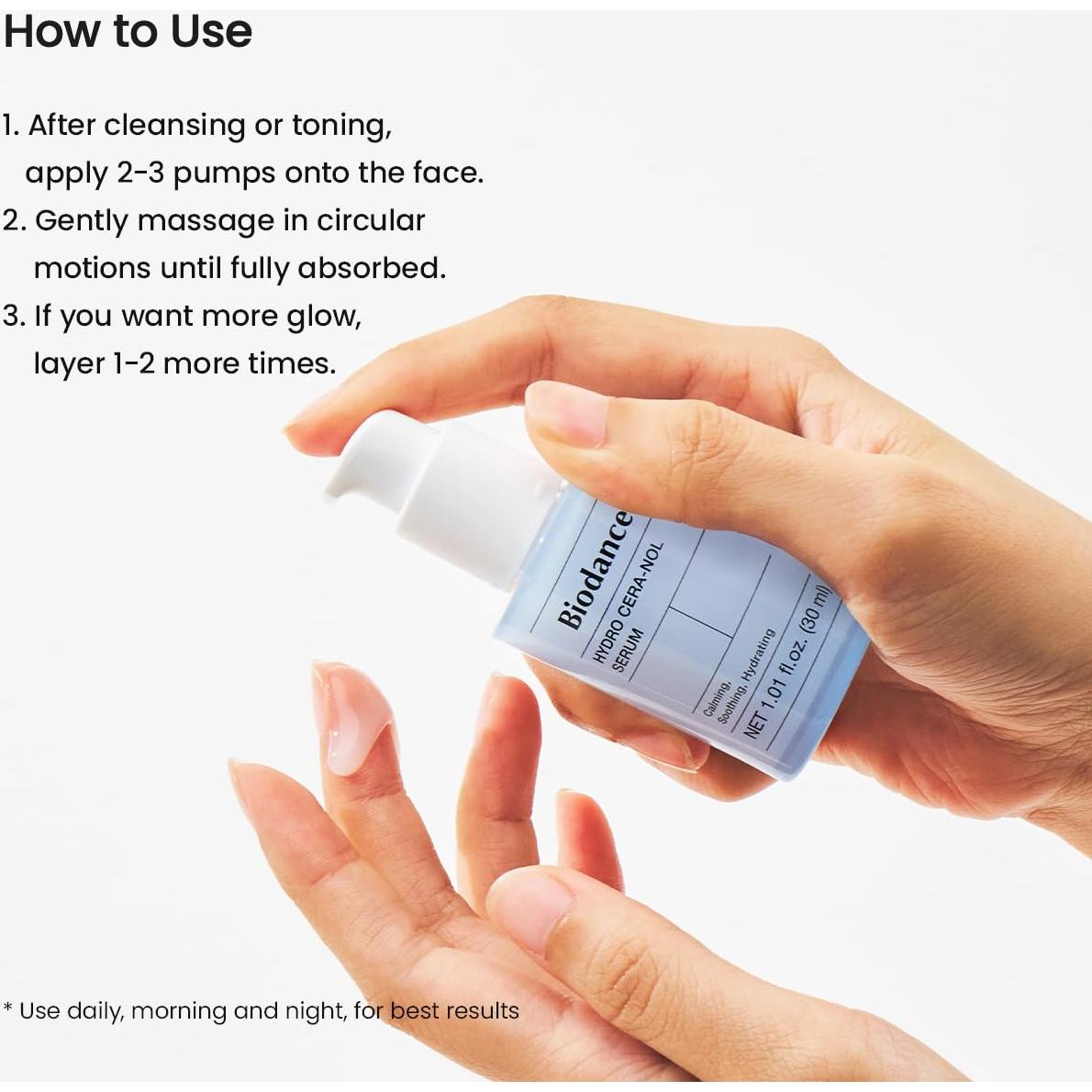 How to Use

1. After cleansing or toning, apply 2-3 pumps onto the face.
2. Gently massage in circular motions until fully absorbed.
3. If you want more glow, layer 1-2 more times.

Biodance
HYDRO CERA-NOL SERUM
Calming, Soothing, Hydrating
NET 1.01 fl.oz. (30 ml)

* Use daily, morning and night, for best results