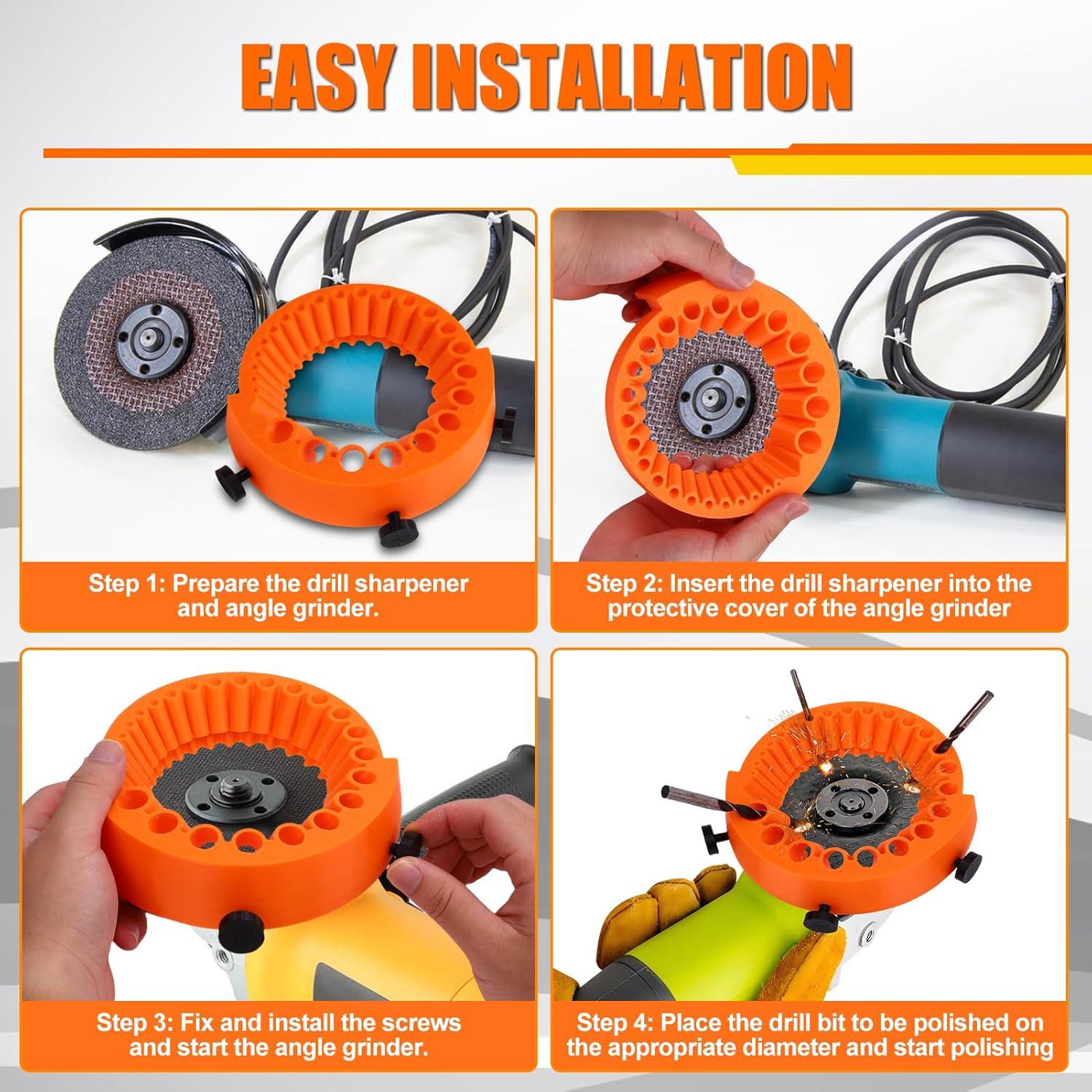 EASY INSTALLATION

Step 1: Prepare the drill sharpener and angle grinder.

Step 2: Insert the drill sharpener into the protective cover of the angle grinder

Step 3: Fix and install the screws and start the angle grinder.

Step 4: Place the drill bit to be polished on the appropriate diameter and start polishing