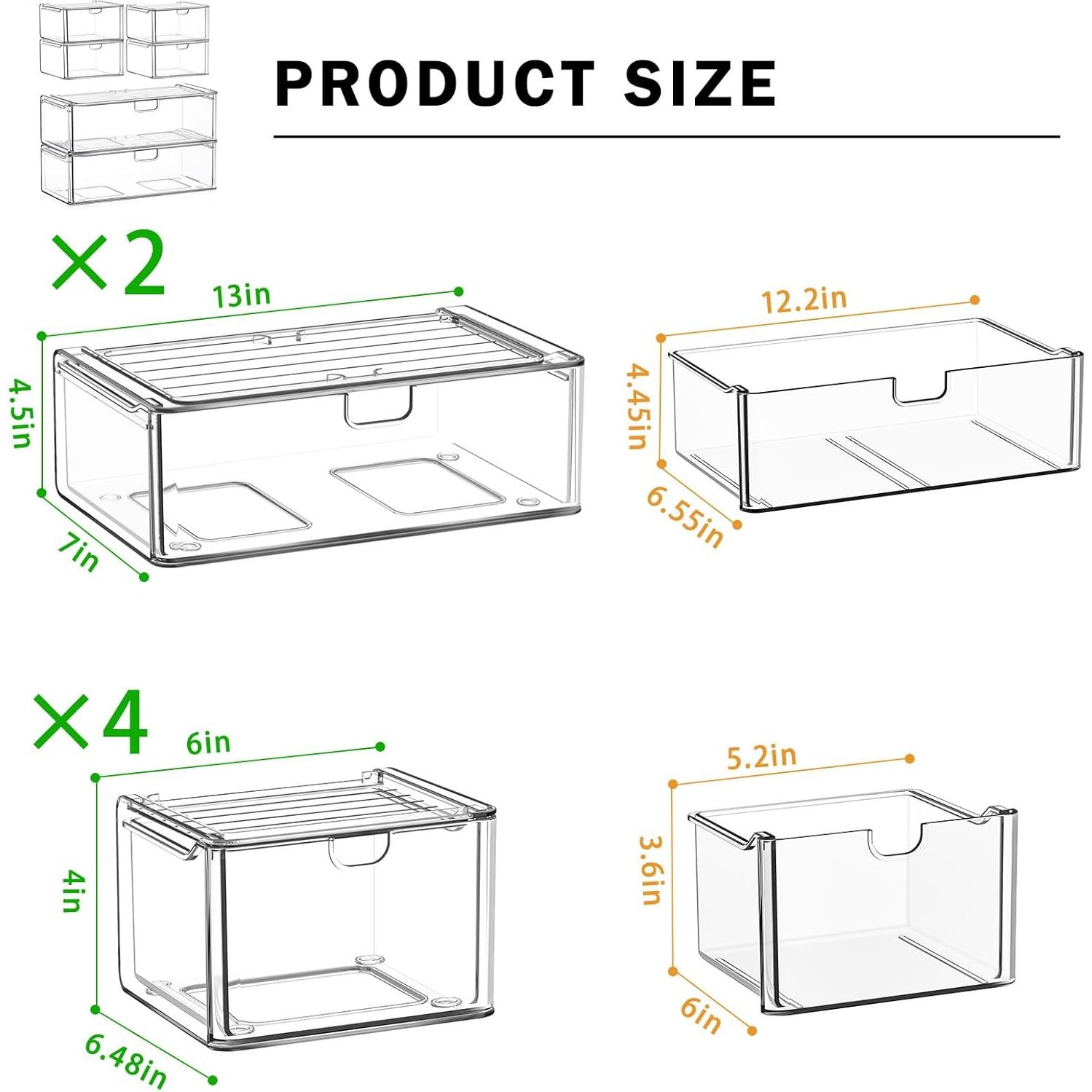 PRODUCT SIZE

×2

13in

4.5in

7in

12.2in

4.45in

6.55in

×4

6in

4in

6.48in

5.2in

3.6in

6in