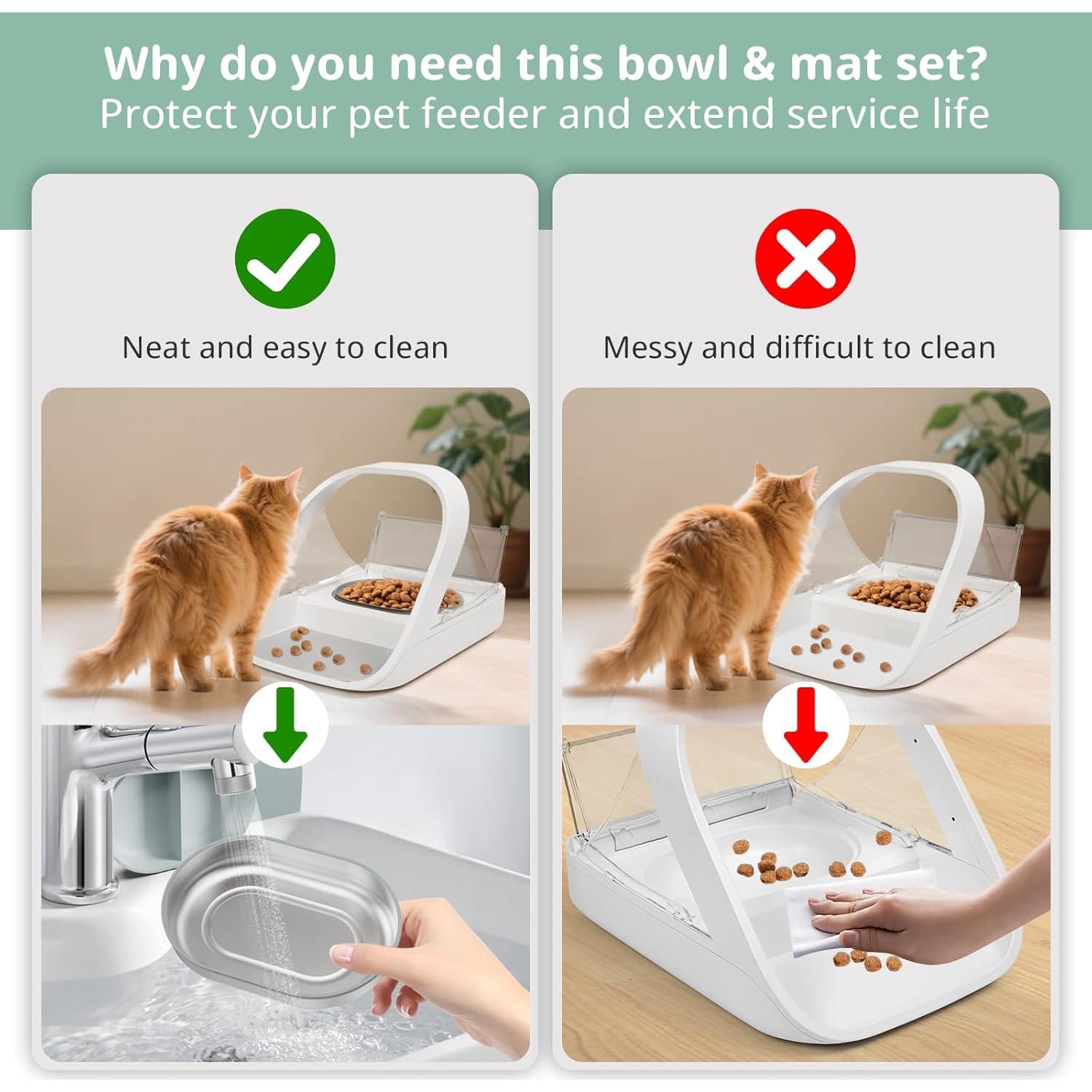 Why do you need this bowl & mat set?
Protect your pet feeder and extend service life

Neat and easy to clean

Messy and difficult to clean