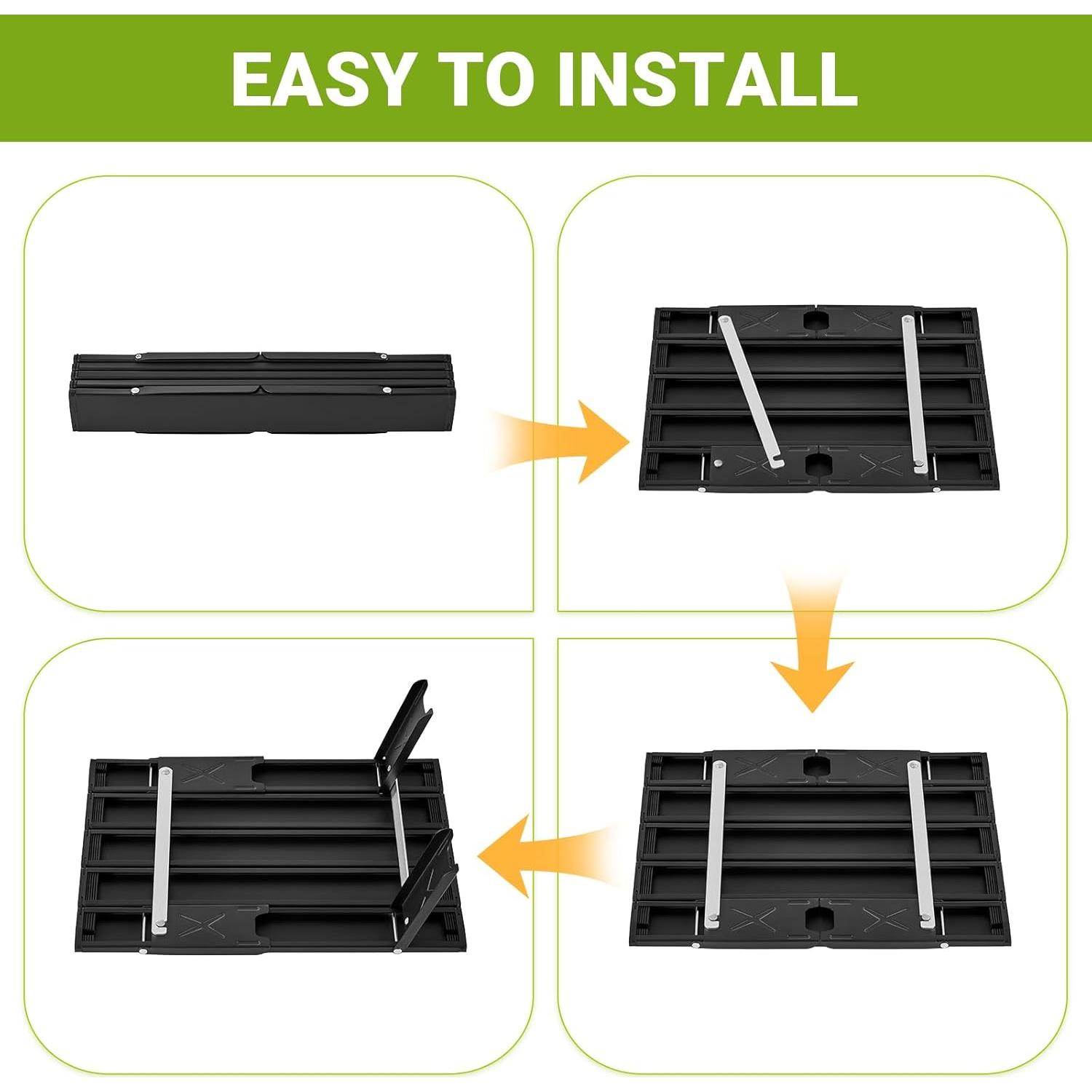 EASY TO INSTALL