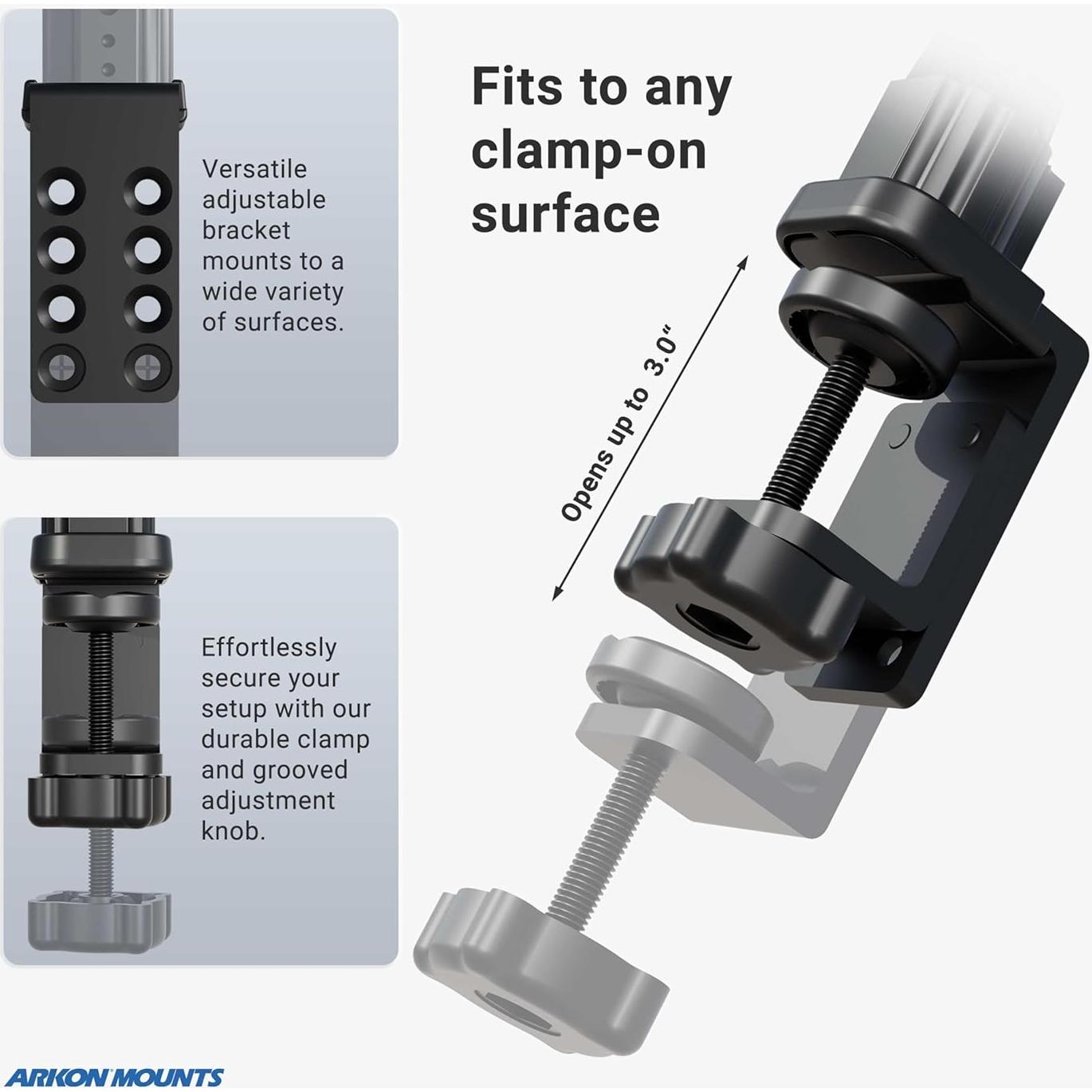 Versatile adjustable bracket mounts to a wide variety of surfaces.

Fits to any clamp-on surface

Opens up to 3.0"

Effortlessly secure your setup with our durable clamp and grooved adjustment knob.

ARKON MOUNTS