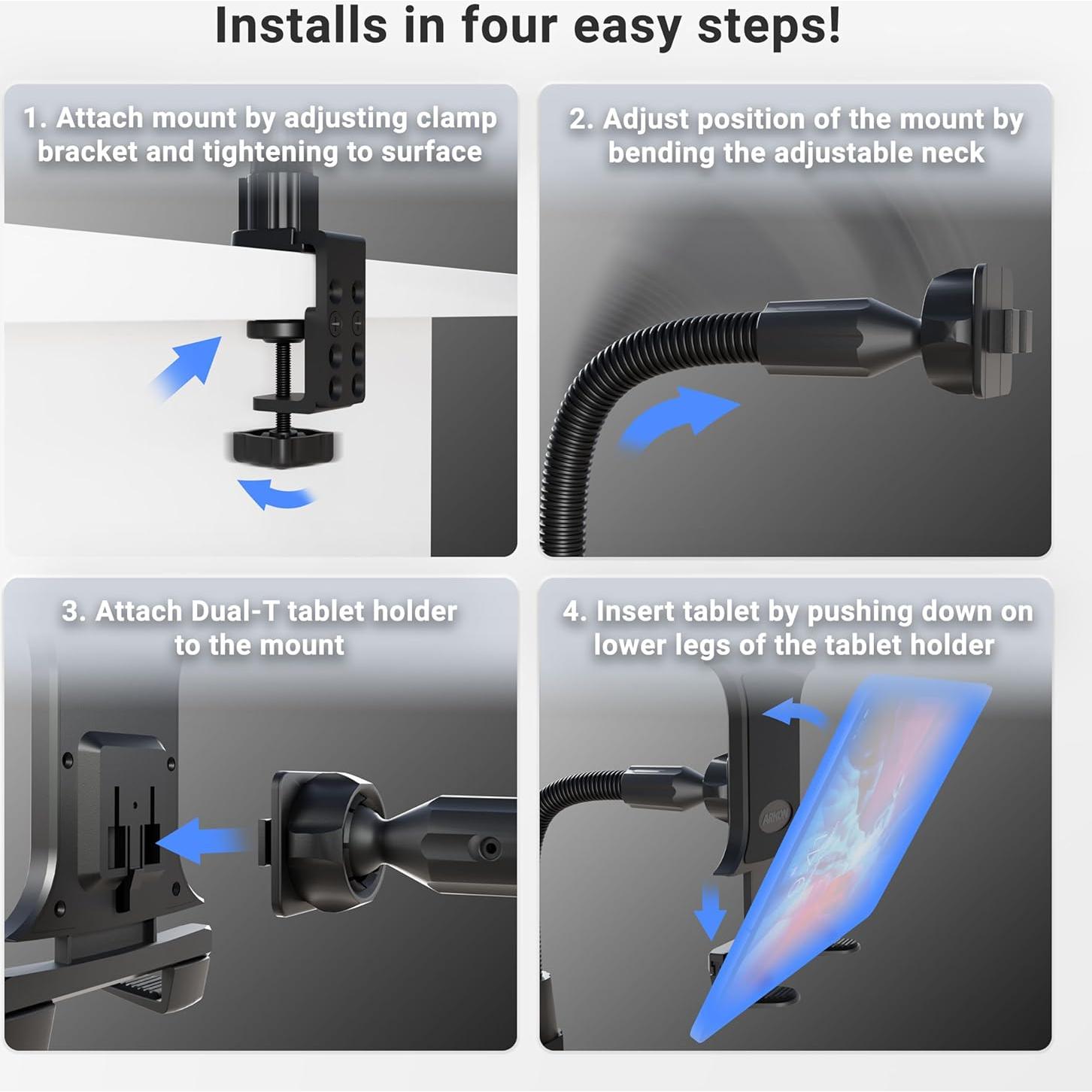 Installs in four easy steps!

1. Attach mount by adjusting clamp bracket and tightening to surface

2. Adjust position of the mount by bending the adjustable neck

3. Attach Dual-T tablet holder to the mount

4. Insert tablet by pushing down on lower legs of the tablet holder

ARKON