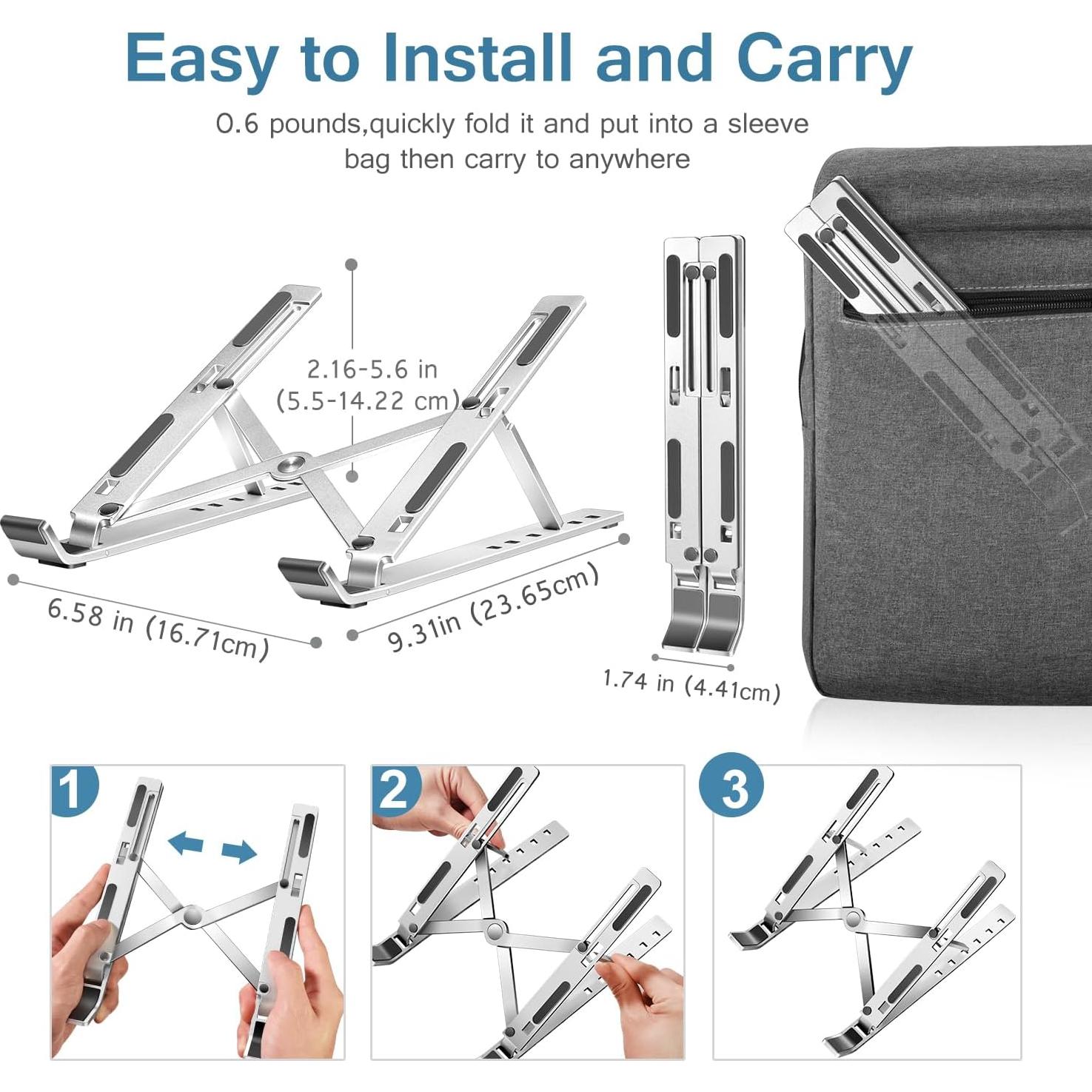 Easy to Install and Carry

0.6 pounds,quickly fold it and put into a sleeve bag then carry to anywhere

2.16-5.6 in
(5.5-14.22 cm)

6.58 in (16.71cm)

9.31in (23.65cm)

1.74 in (4.41cm)

1

2

3