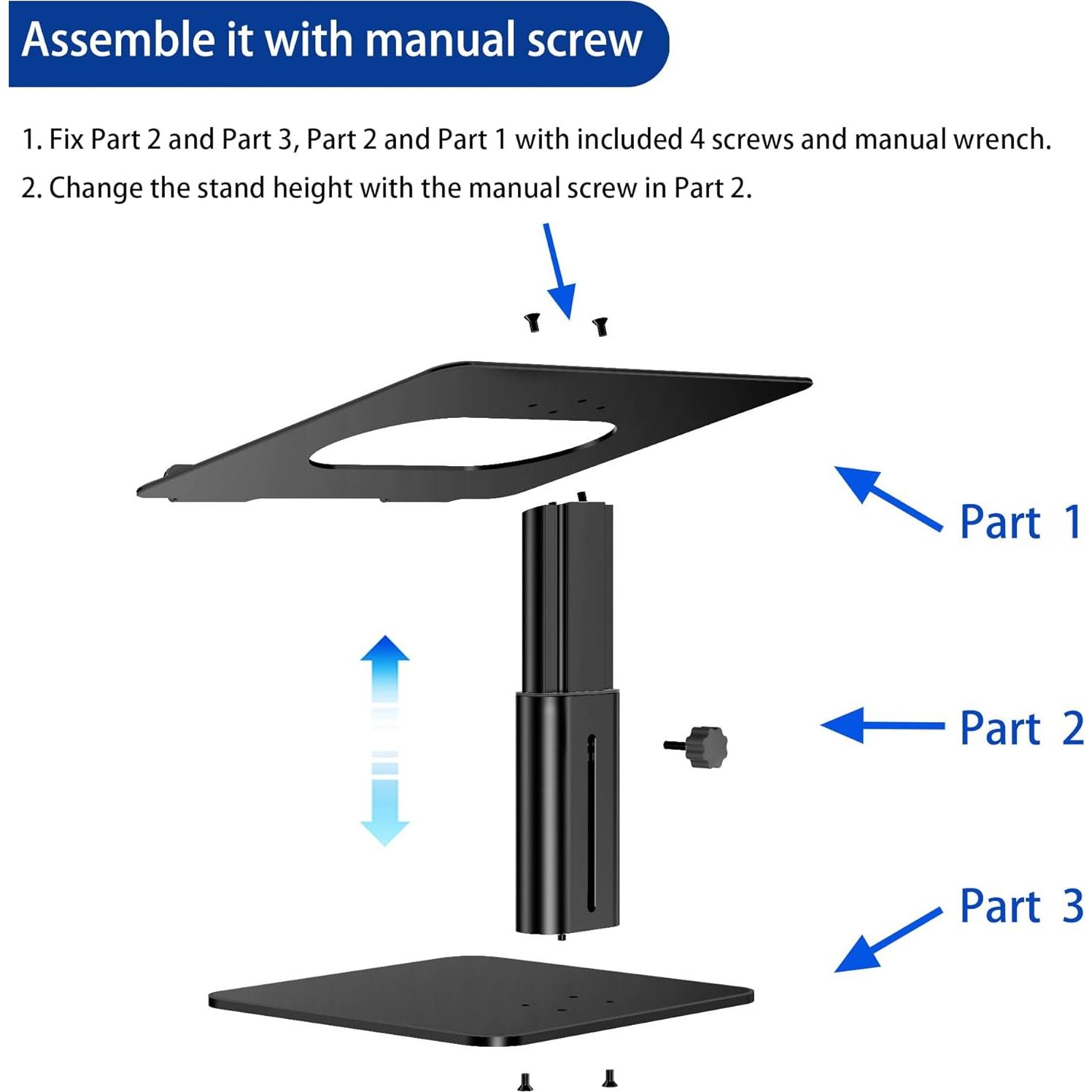 Assemble it with manual screw

1. Fix Part 2 and Part 3, Part 2 and Part 1 with included 4 screws and manual wrench.

2. Change the stand height with the manual screw in Part 2.

Part 1

Part 2

Part 3