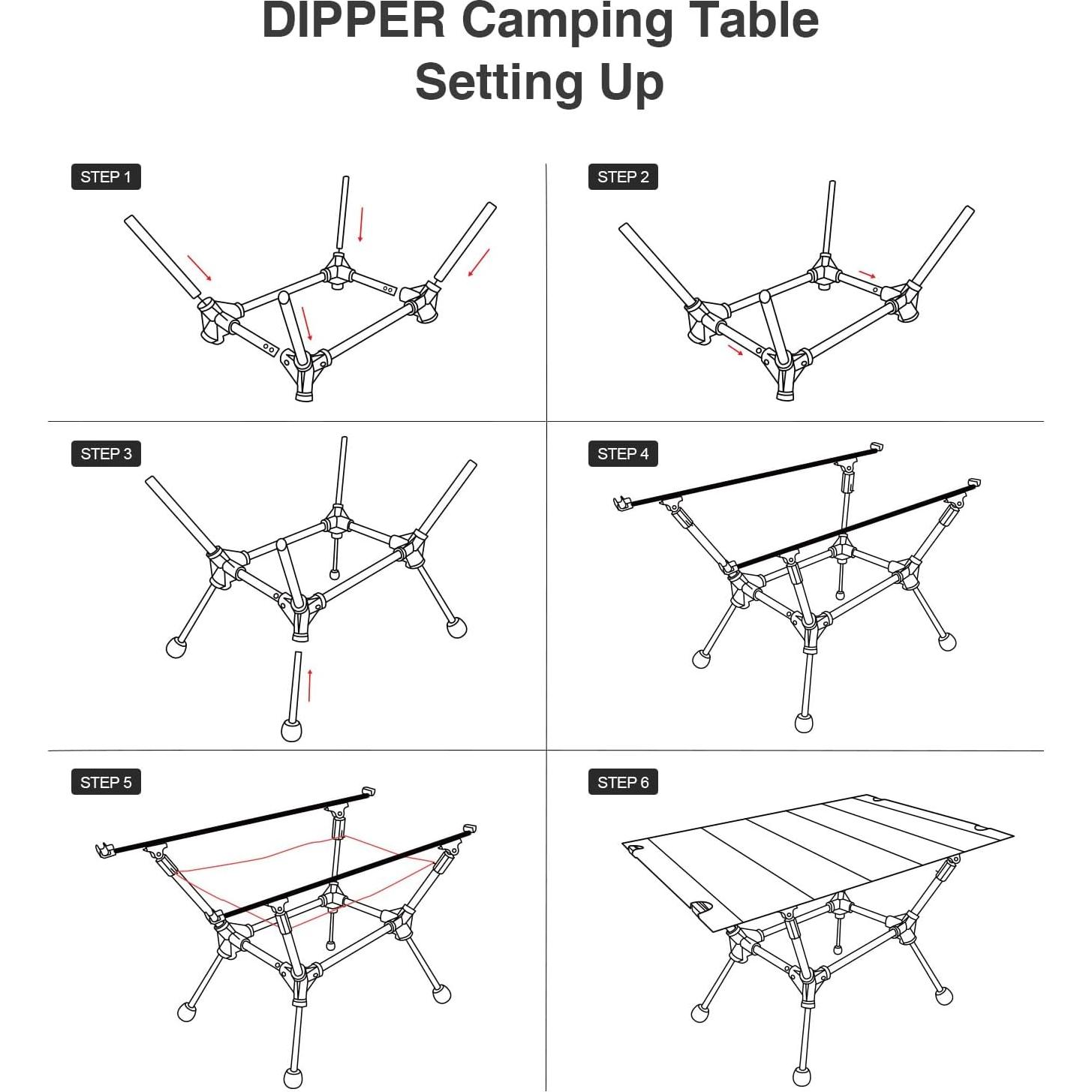 DIPPER Camping Table
Setting Up

STEP 1

STEP 2

STEP 3

STEP 4

STEP 5

STEP 6