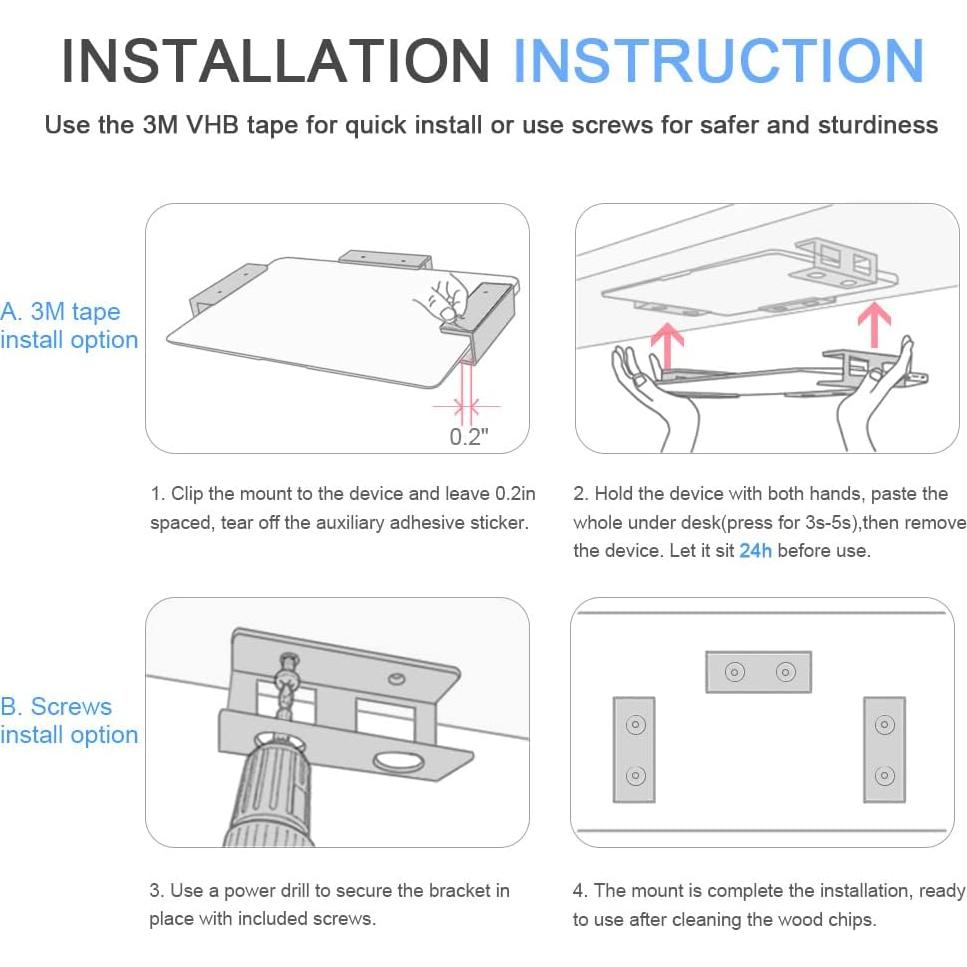 INSTALLATION INSTRUCTION

Use the 3M VHB tape for quick install or use screws for safer and sturdiness

A. 3M tape install option

0.2"

1. Clip the mount to the device and leave 0.2in spaced, tear off the auxiliary adhesive sticker.

2. Hold the device with both hands, paste the whole under desk(press for 3s-5s),then remove the device. Let it sit 24h before use.

B. Screws install option

3. Use a power drill to secure the bracket in place with included screws.

4. The mount is complete the installation, ready to use after cleaning the wood chips.