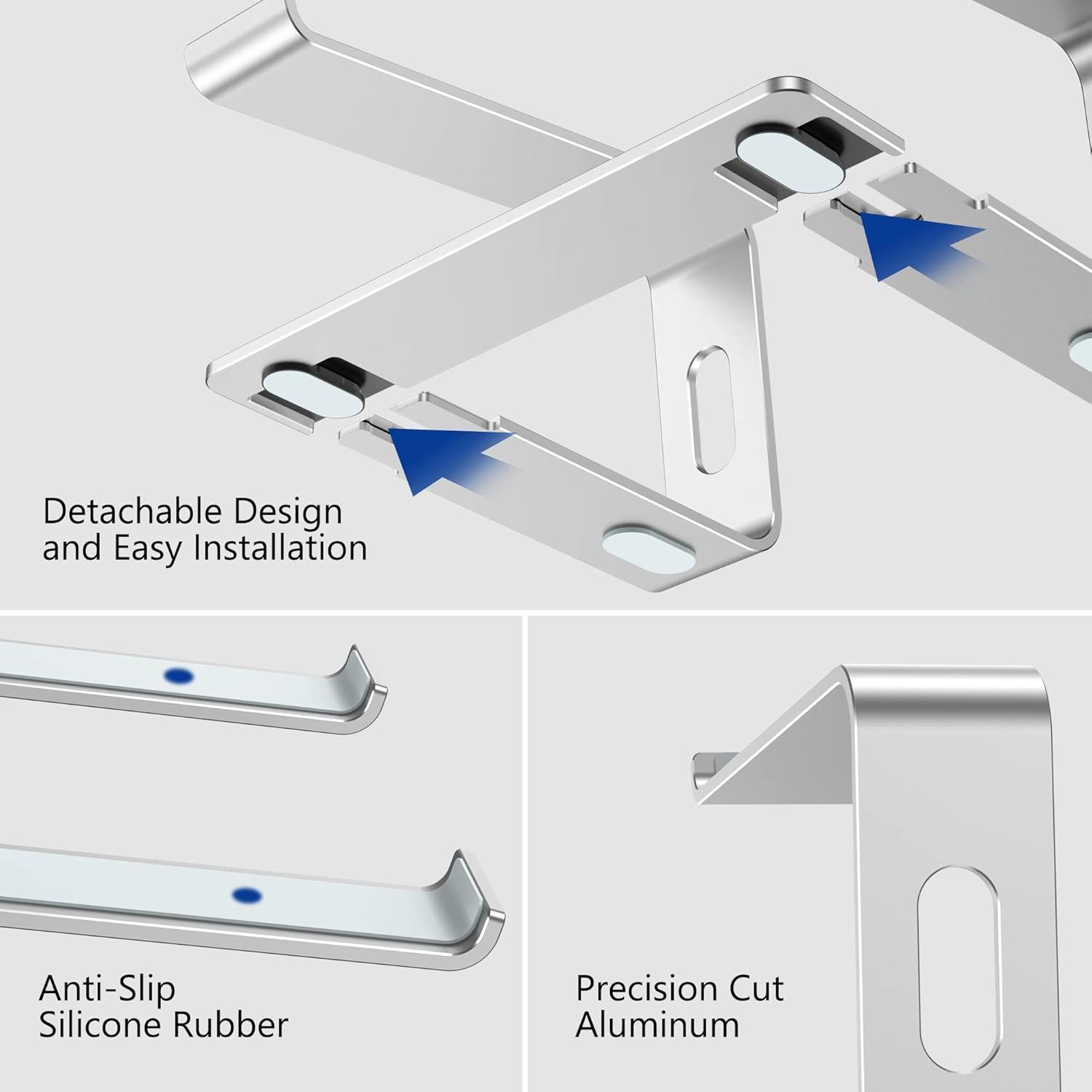 Detachable Design
and Easy Installation

Anti-Slip
Silicone Rubber

Precision Cut
Aluminum