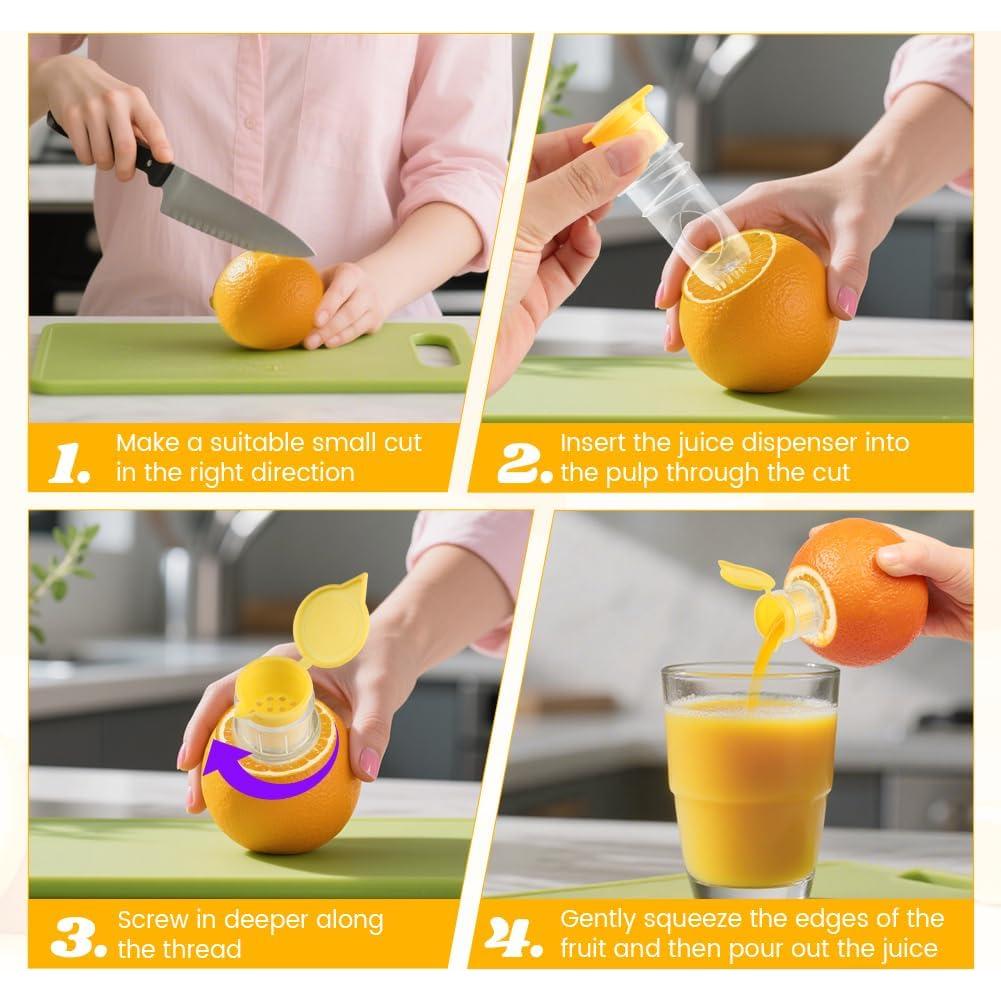 1. Make a suitable small cut in the right direction

2. Insert the juice dispenser into the pulp through the cut

3. Screw in deeper along the thread

4. Gently squeeze the edges of the fruit and then pour out the juice