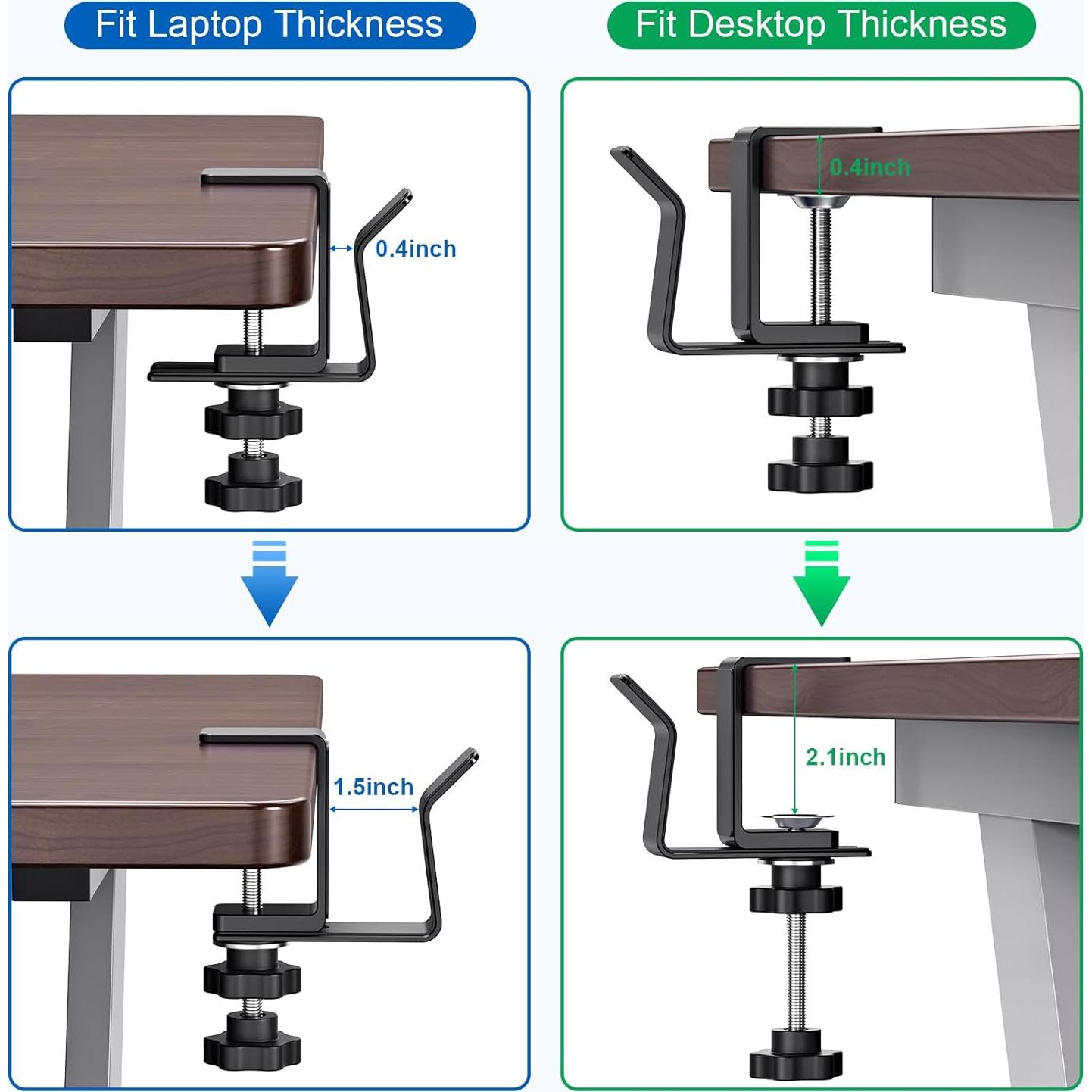 Fit Laptop Thickness

0.4inch

1.5inch

Fit Desktop Thickness

0.4inch

2.1inch