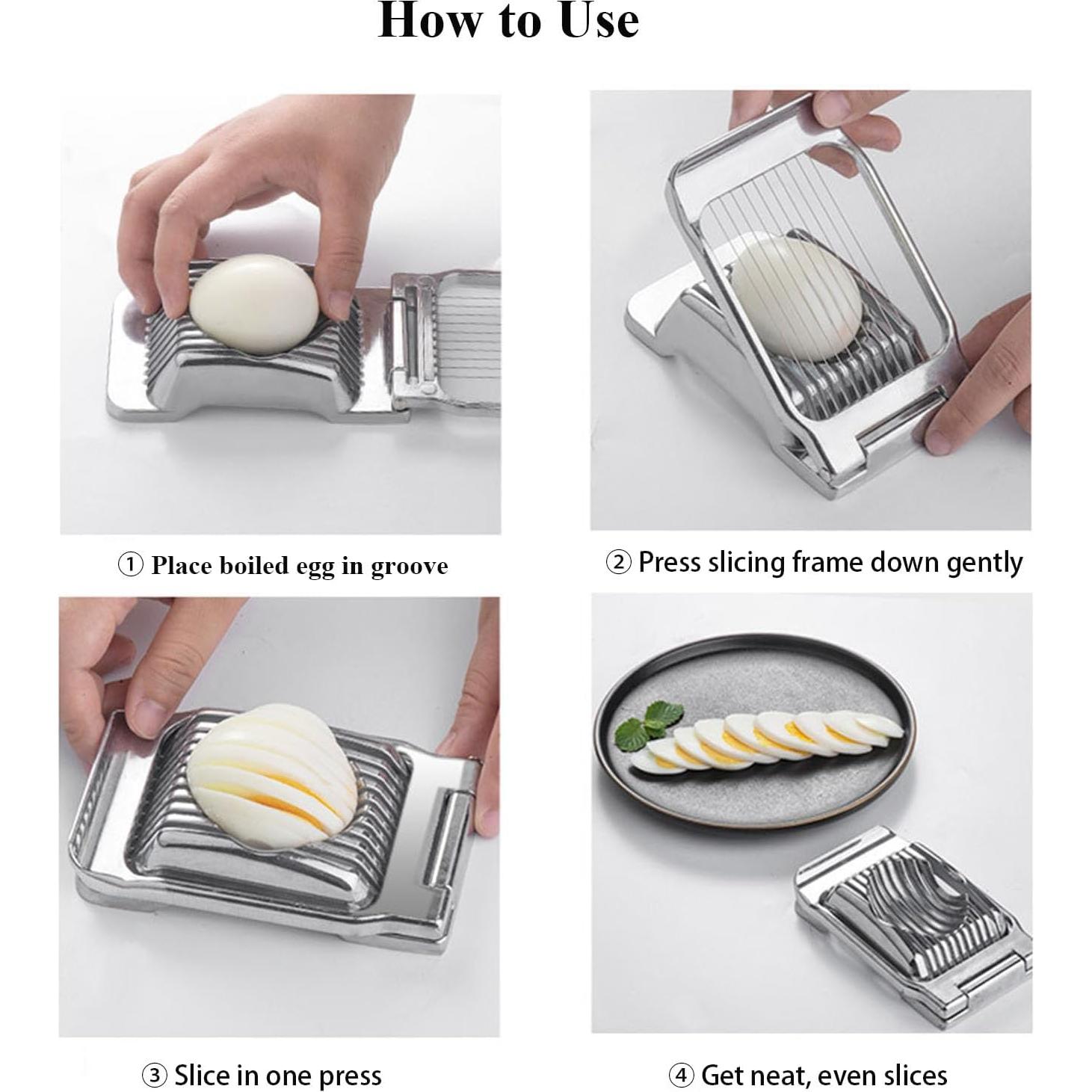 How to Use

① Place boiled egg in groove

② Press slicing frame down gently

③ Slice in one press

④ Get neat, even slices