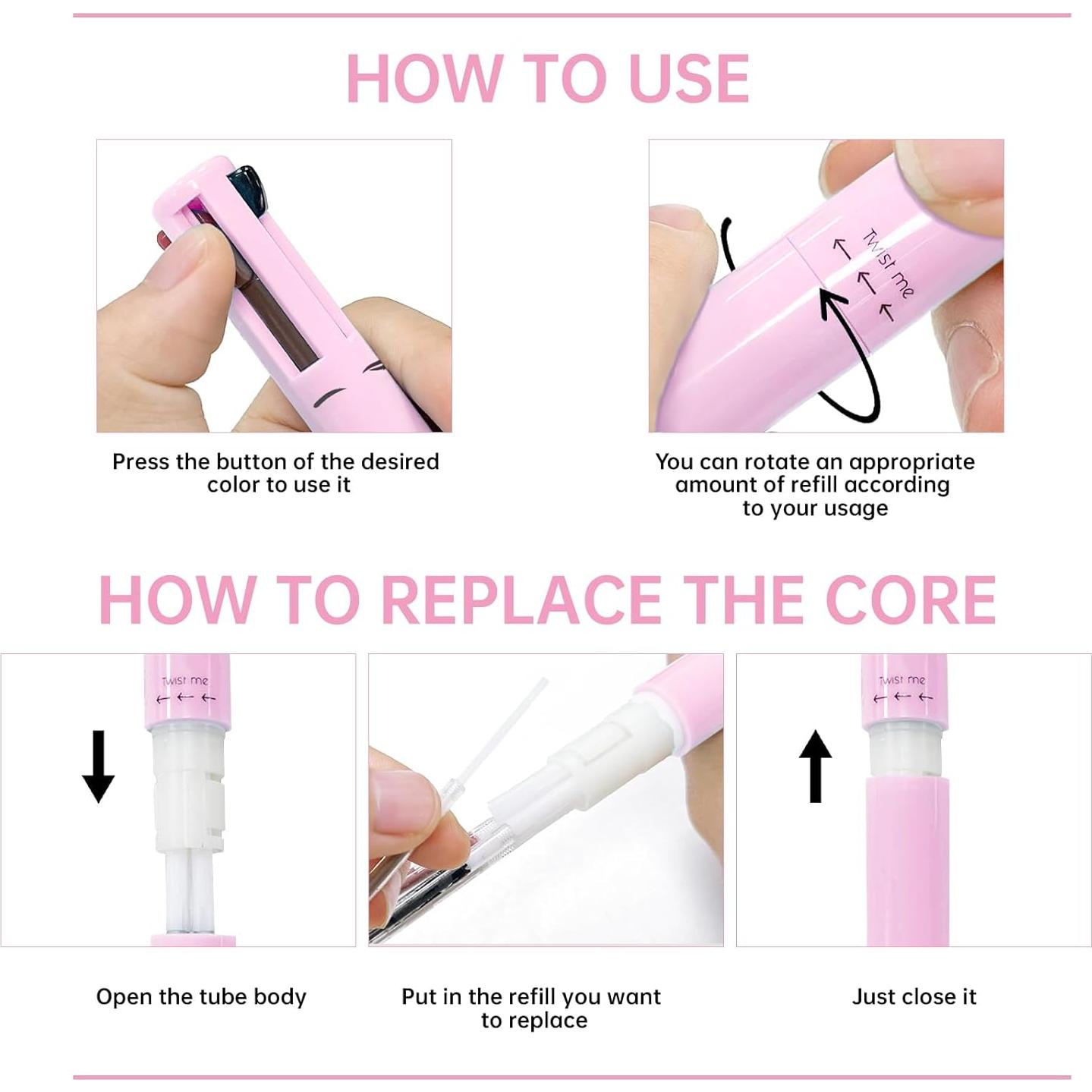 HOW TO USE

Twist me

Press the button of the desired color to use it

You can rotate an appropriate amount of refill according to your usage

HOW TO REPLACE THE CORE

Twist me

Twist me

Open the tube body

Put in the refill you want to replace

Just close it