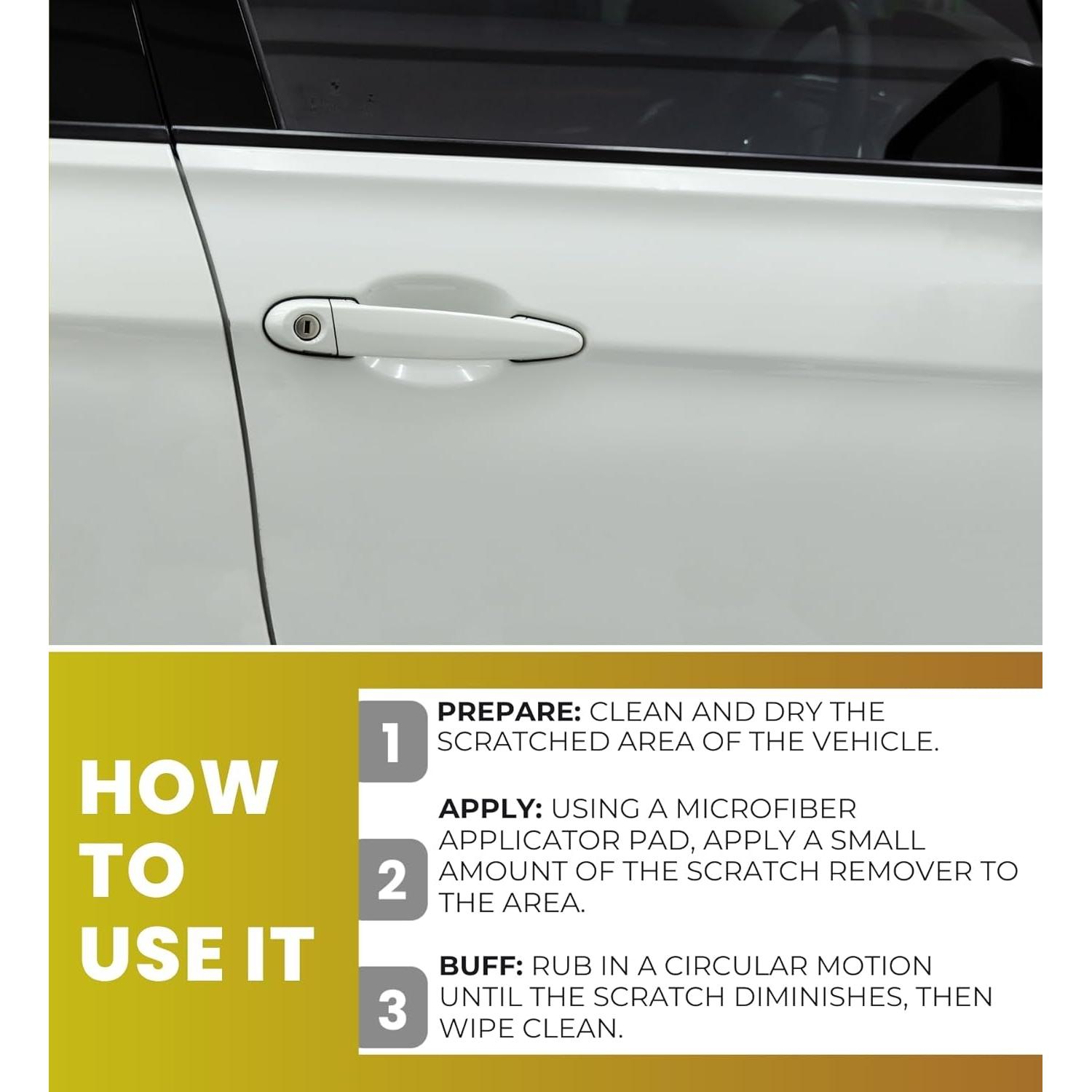 HOW TO USE IT

1 PREPARE: CLEAN AND DRY THE SCRATCHED AREA OF THE VEHICLE.

2 APPLY: USING A MICROFIBER APPLICATOR PAD, APPLY A SMALL AMOUNT OF THE SCRATCH REMOVER TO THE AREA.

3 BUFF: RUB IN A CIRCULAR MOTION UNTIL THE SCRATCH DIMINISHES, THEN WIPE CLEAN.