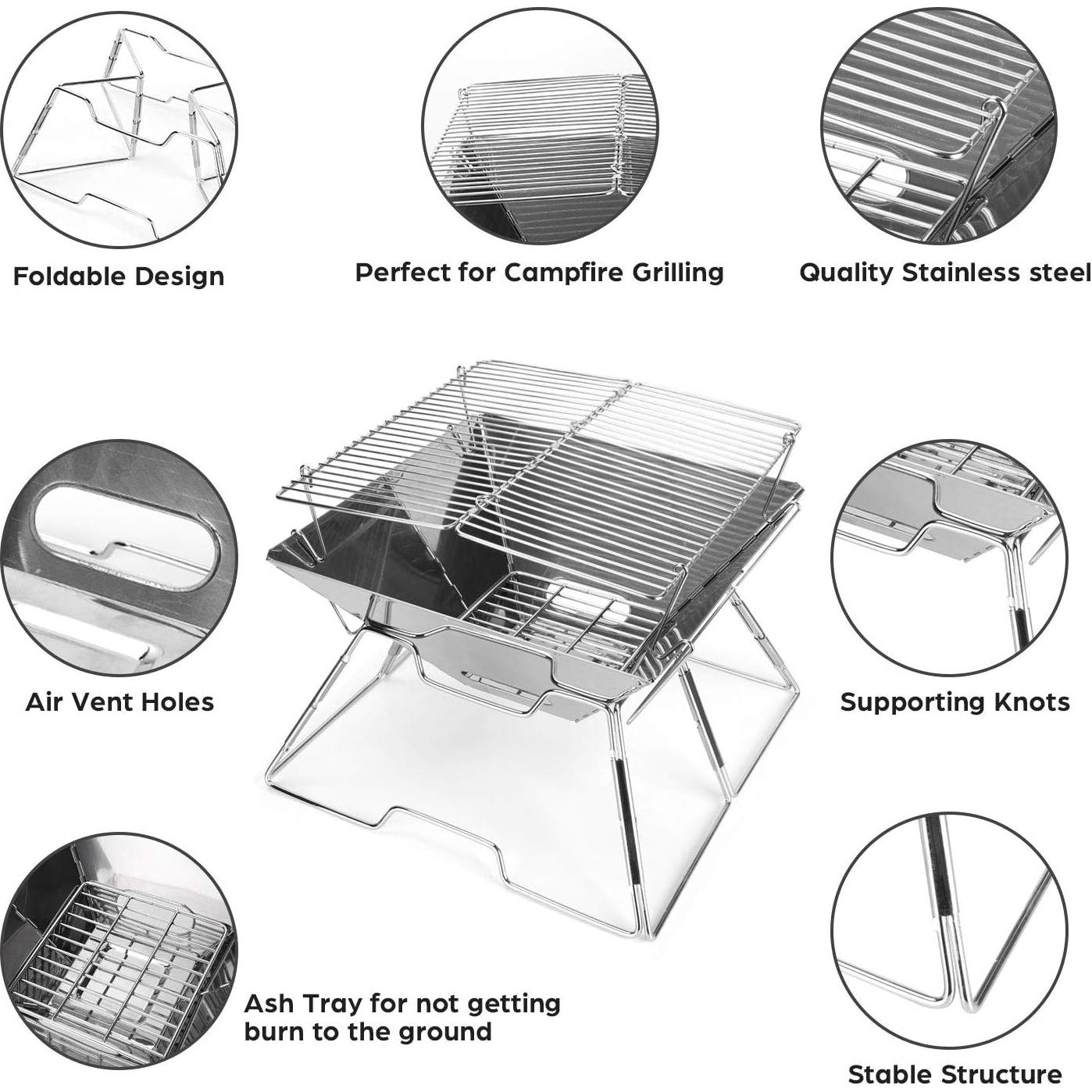 Foldable Design

Perfect for Campfire Grilling

Quality Stainless steel

Air Vent Holes

Supporting Knots

Ash Tray for not getting burn to the ground

Stable Structure