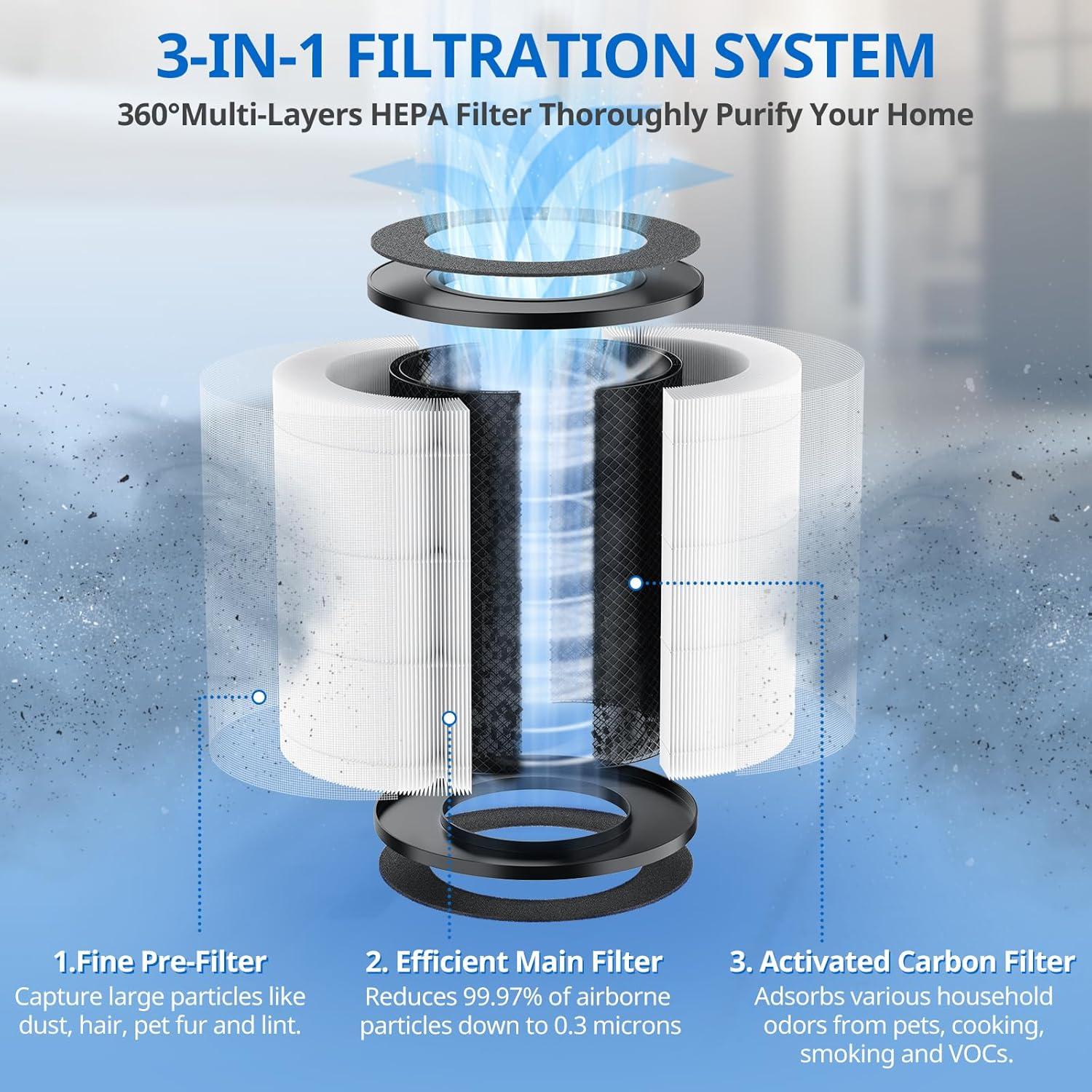 3-IN-1 FILTRATION SYSTEM

360°Multi-Layers HEPA Filter Thoroughly Purify Your Home

1.Fine Pre-Filter
Capture large particles like dust, hair, pet fur and lint.

2. Efficient Main Filter
Reduces 99.97% of airborne particles down to 0.3 microns

3. Activated Carbon Filter
Adsorbs various household odors from pets, cooking, smoking and VOCs.