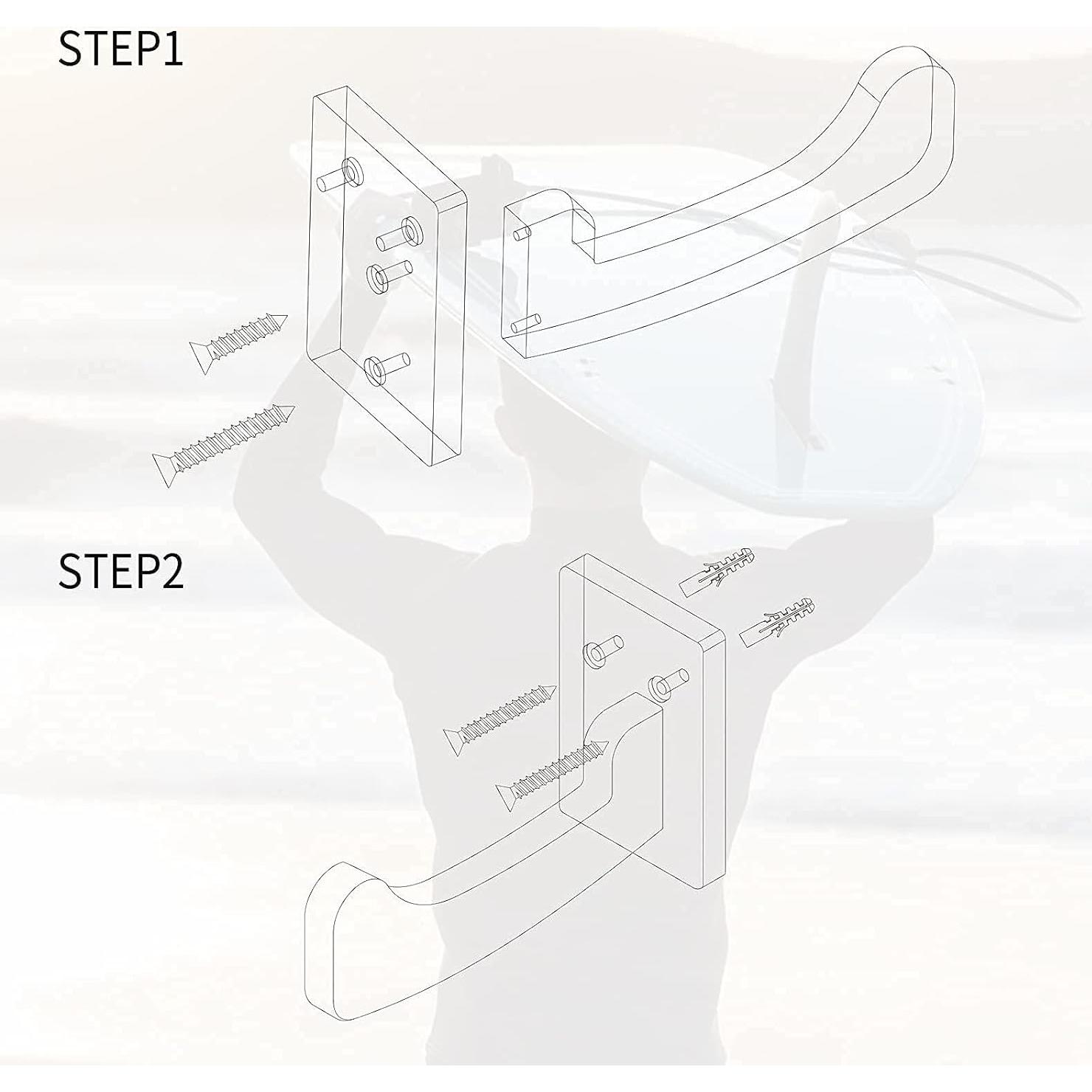 STEP1

STEP2