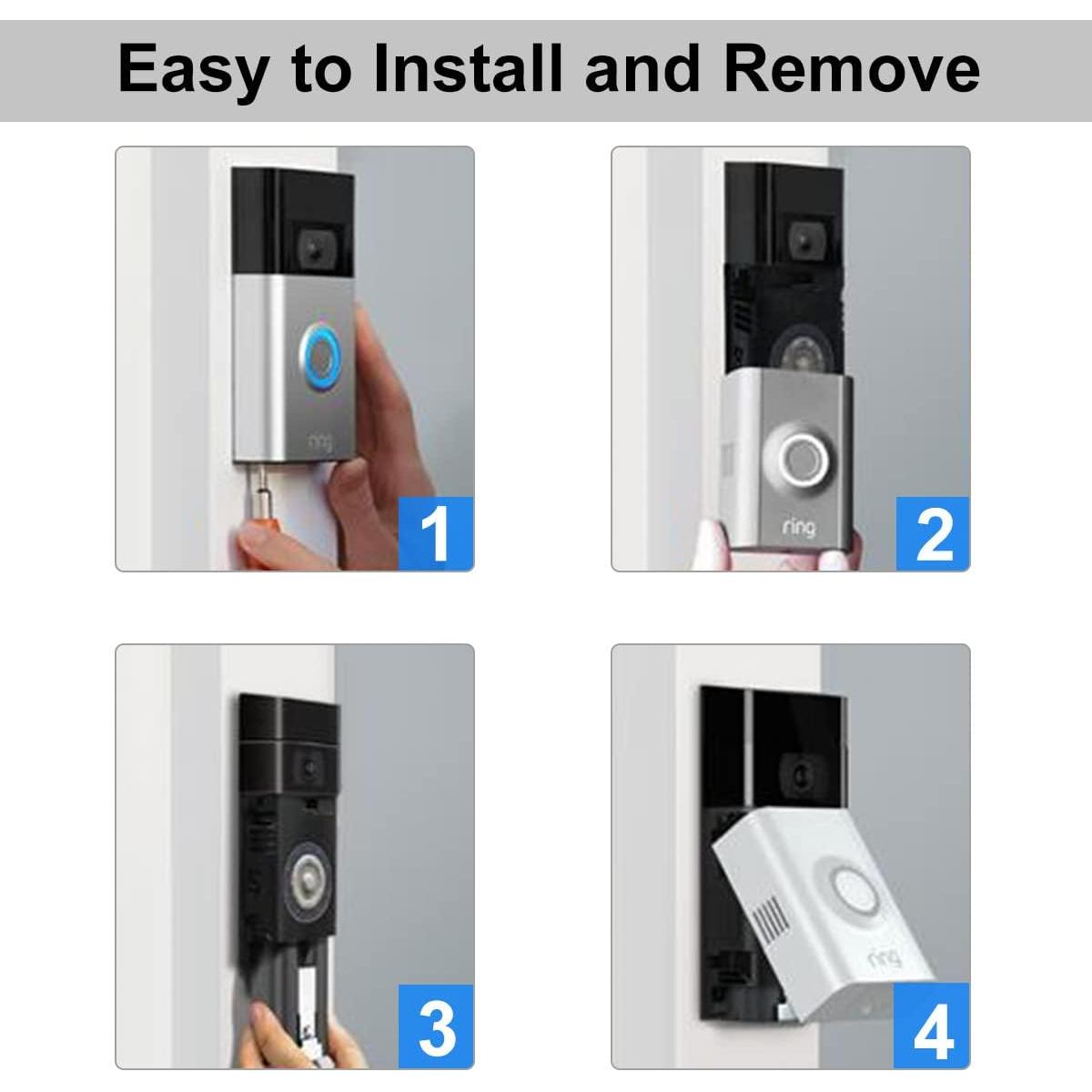 Easy to Install and Remove

ring

1

ring

2

3

ring

4