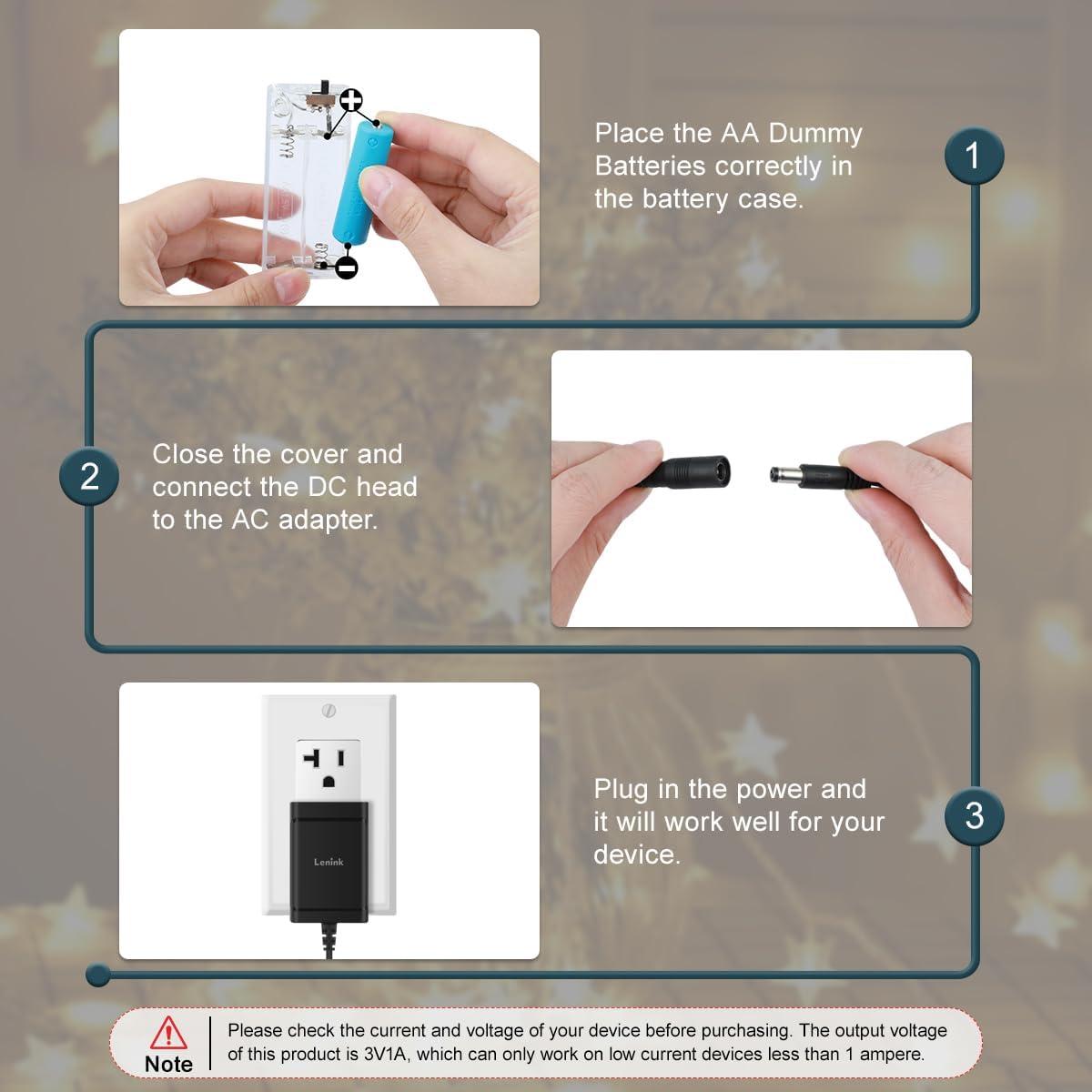 Place the AA Dummy Batteries correctly in the battery case.

1

2

Close the cover and connect the DC head to the AC adapter.

Lenink

Plug in the power and it will work well for your device.

3

Note

Please check the current and voltage of your device before purchasing. The output voltage of this product is 3V1A, which can only work on low current devices less than 1 ampere.