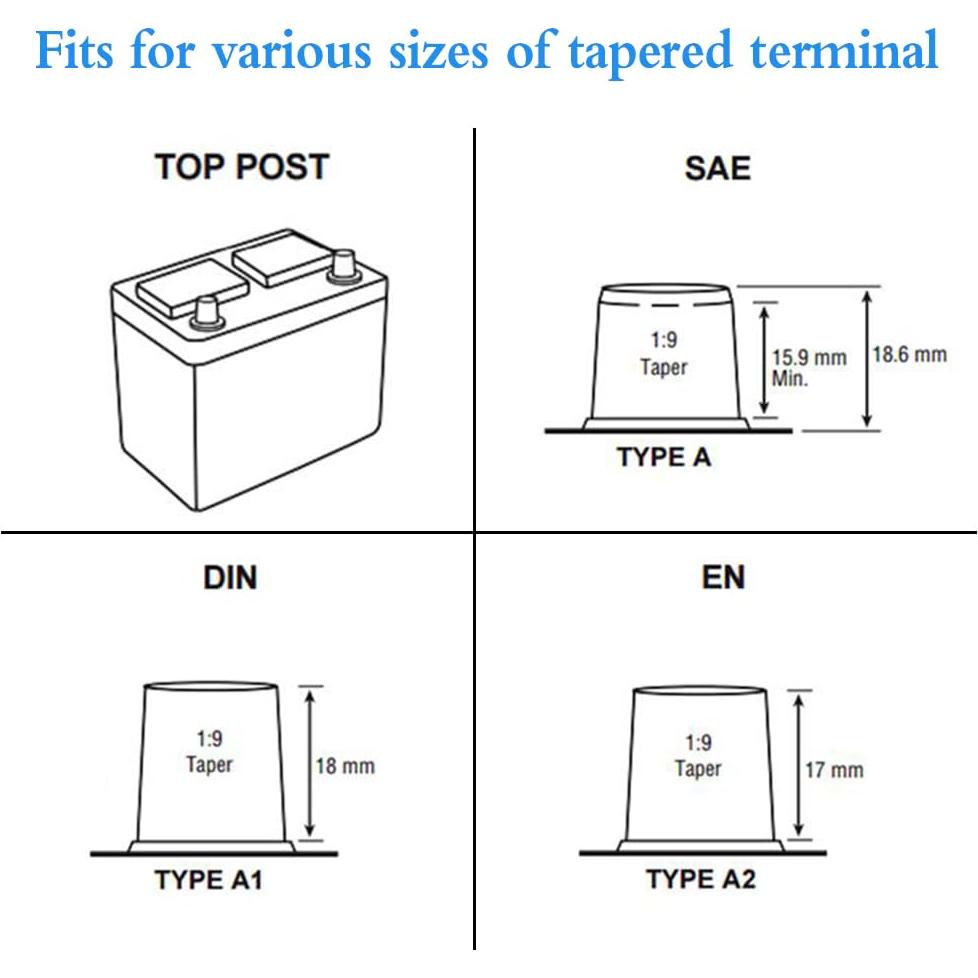 Fits for various sizes of tapered terminal

TOP POST

SAE

1:9
Taper

15.9 mm
Min.

18.6 mm

TYPE A

DIN

1:9
Taper

18 mm

TYPE A1

EN

1:9
Taper

17 mm

TYPE A2