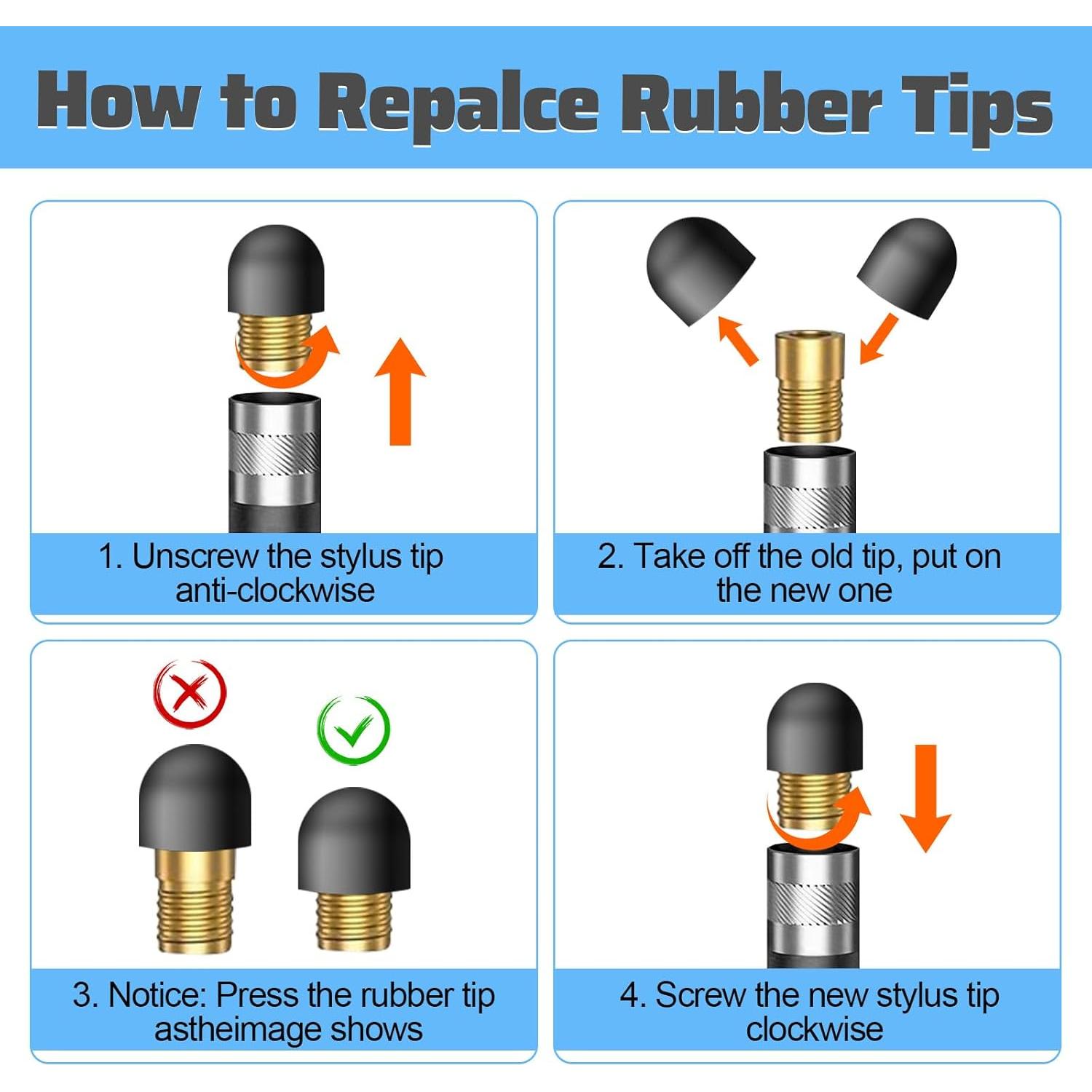 How to Repalce Rubber Tips

1. Unscrew the stylus tip anti-clockwise

2. Take off the old tip, put on the new one

3. Notice: Press the rubber tip astheimage shows

4. Screw the new stylus tip clockwise