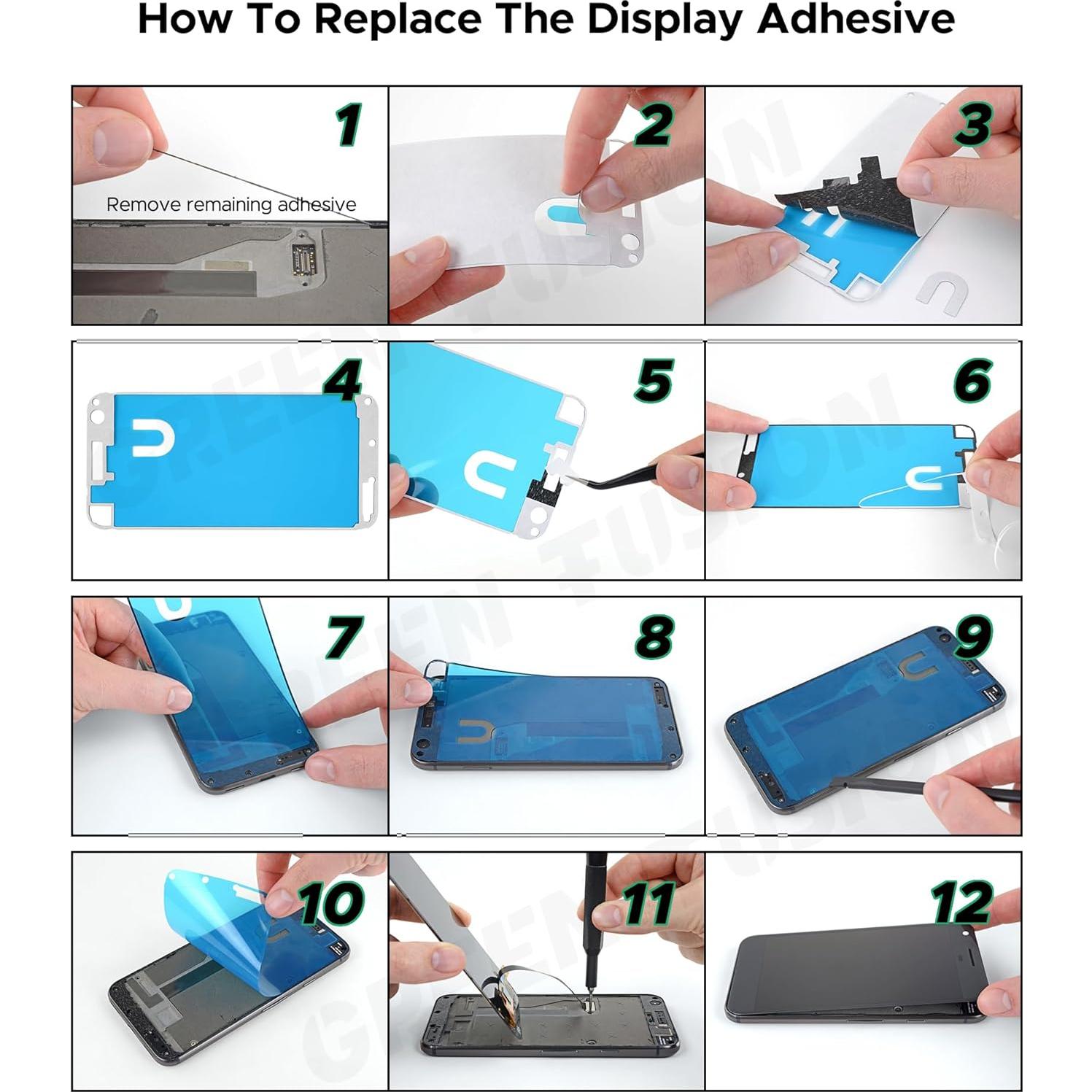 How To Replace The Display Adhesive

1

Remove remaining adhesive

2

3

4

5

6

7

8

9

10

11

12

GREEN FUSION