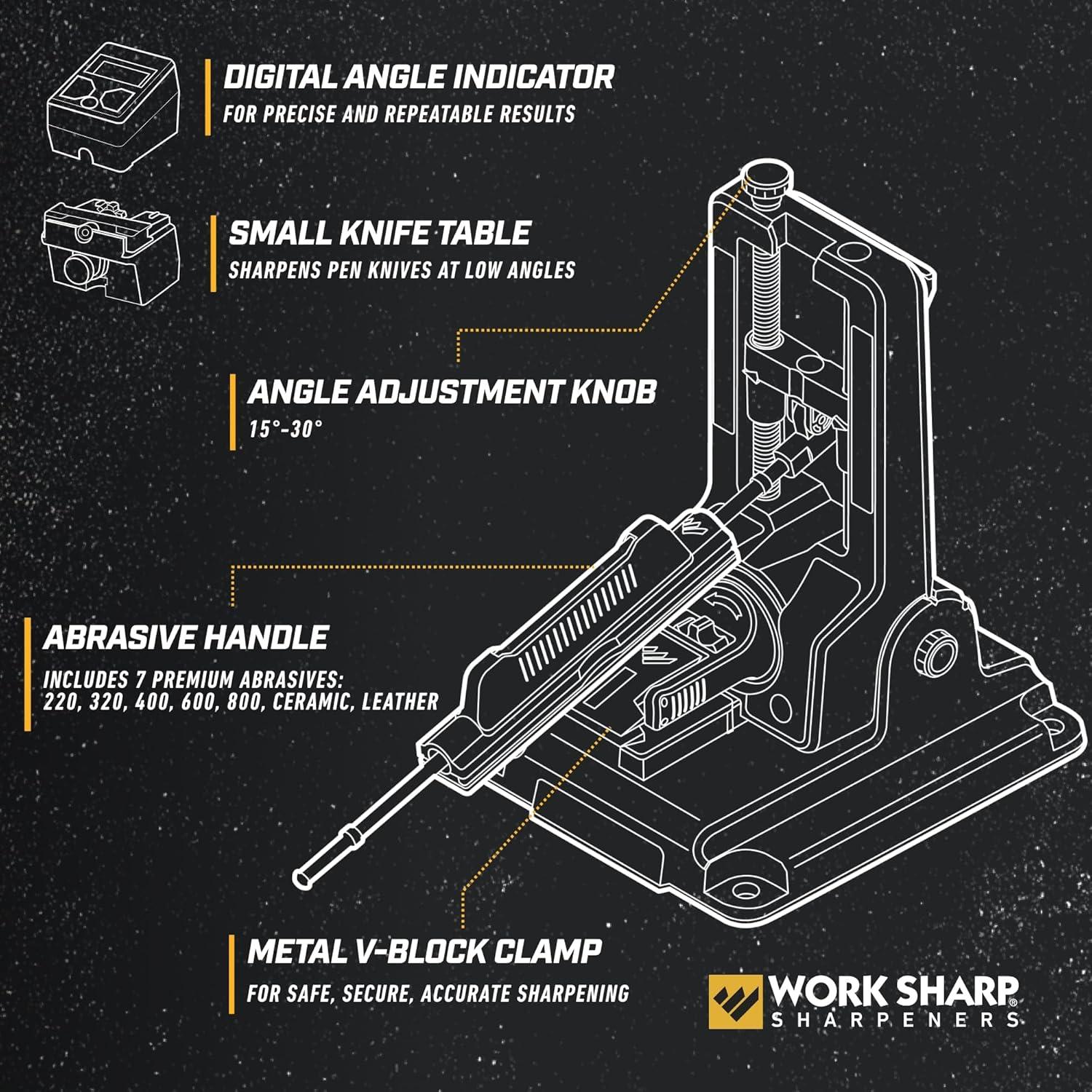 DIGITAL ANGLE INDICATOR
FOR PRECISE AND REPEATABLE RESULTS

SMALL KNIFE TABLE
SHARPENS PEN KNIVES AT LOW ANGLES

ANGLE ADJUSTMENT KNOB
15°-30°

ABRASIVE HANDLE
INCLUDES 7 PREMIUM ABRASIVES: 220, 320, 400, 600, 800, CERAMIC, LEATHER

METAL V-BLOCK CLAMP
FOR SAFE, SECURE, ACCURATE SHARPENING

WORK SHARP®
SHARPENERS