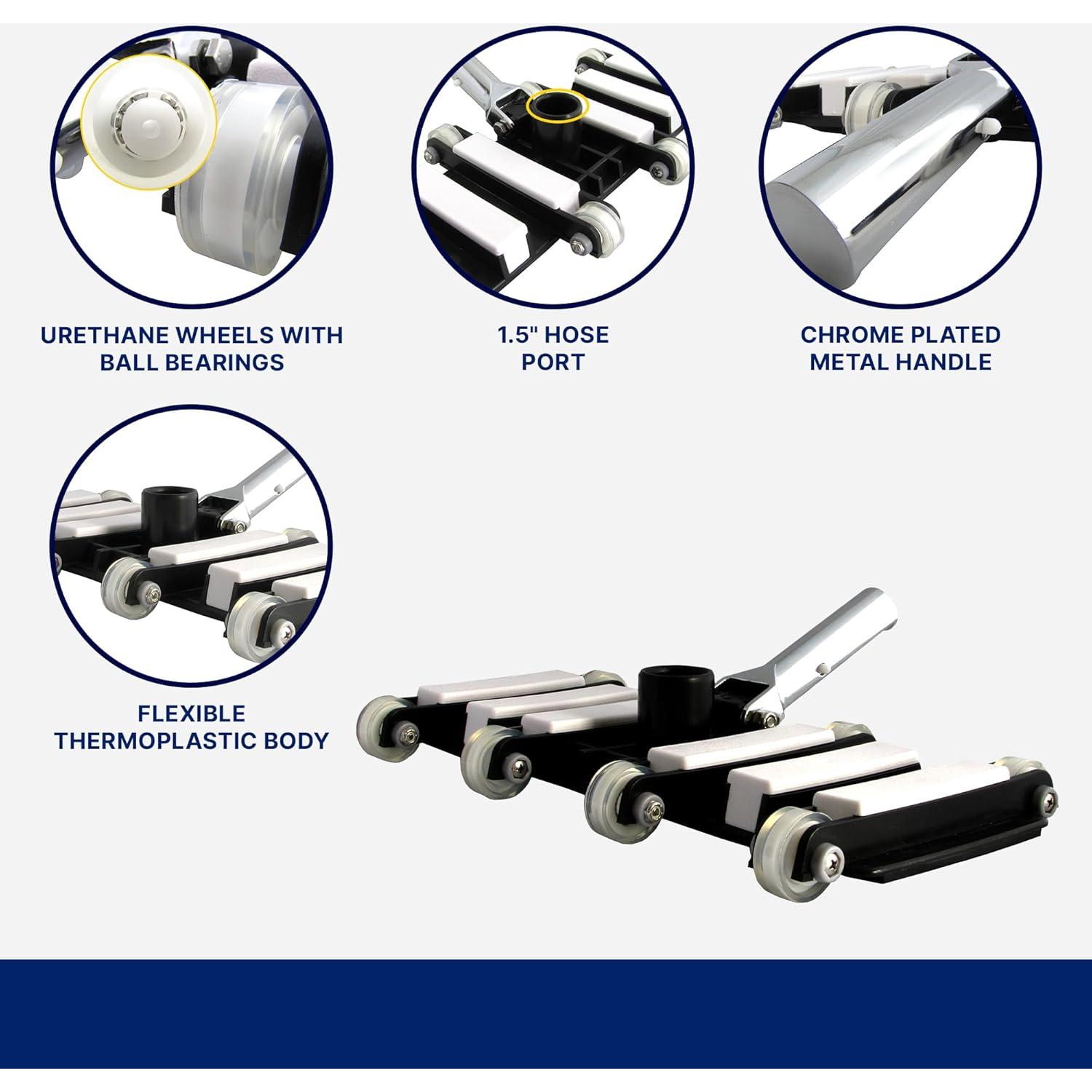 URETHANE WHEELS WITH BALL BEARINGS

1.5" HOSE PORT

CHROME PLATED METAL HANDLE

FLEXIBLE THERMOPLASTIC BODY