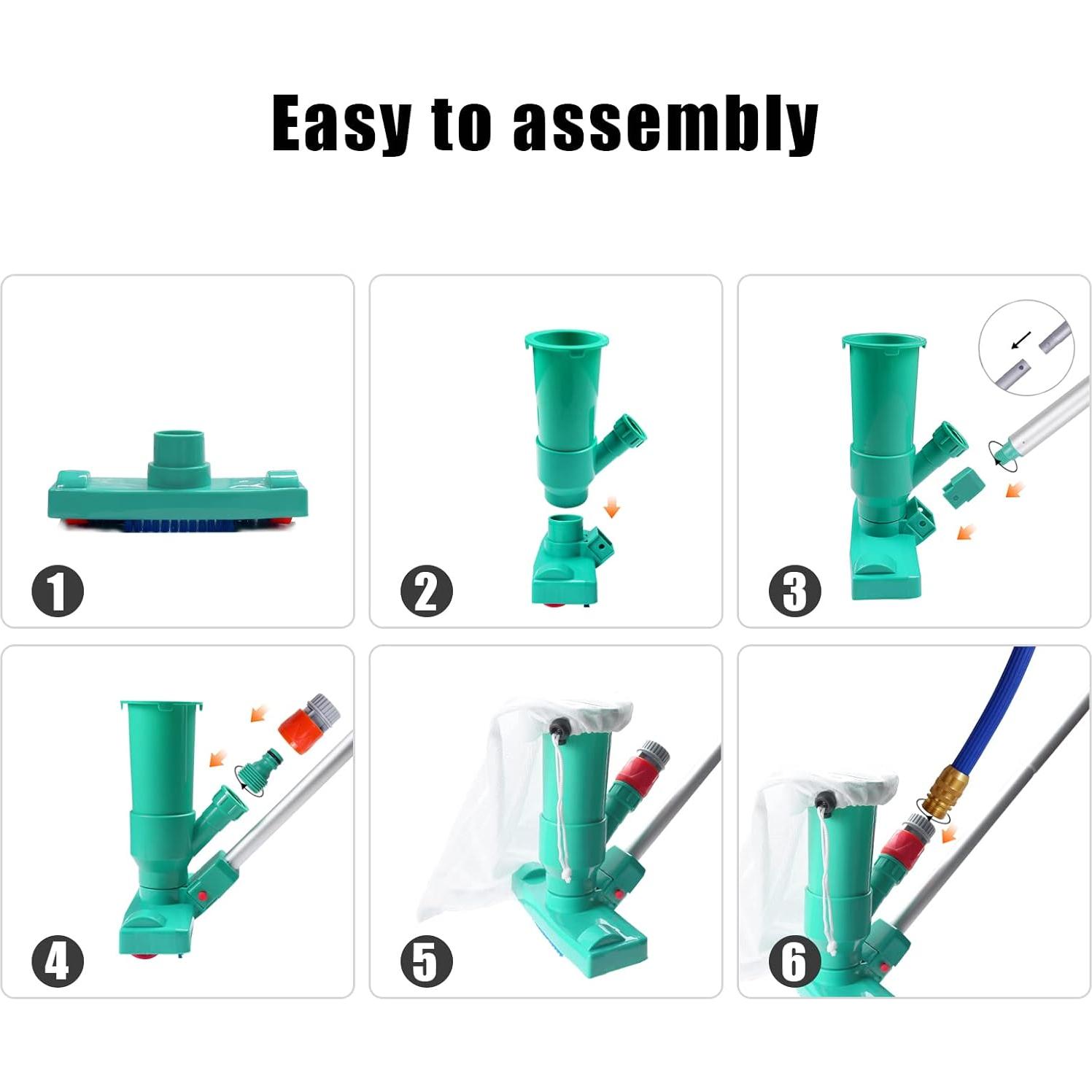 Easy to assembly

1

2

3

4

5

6