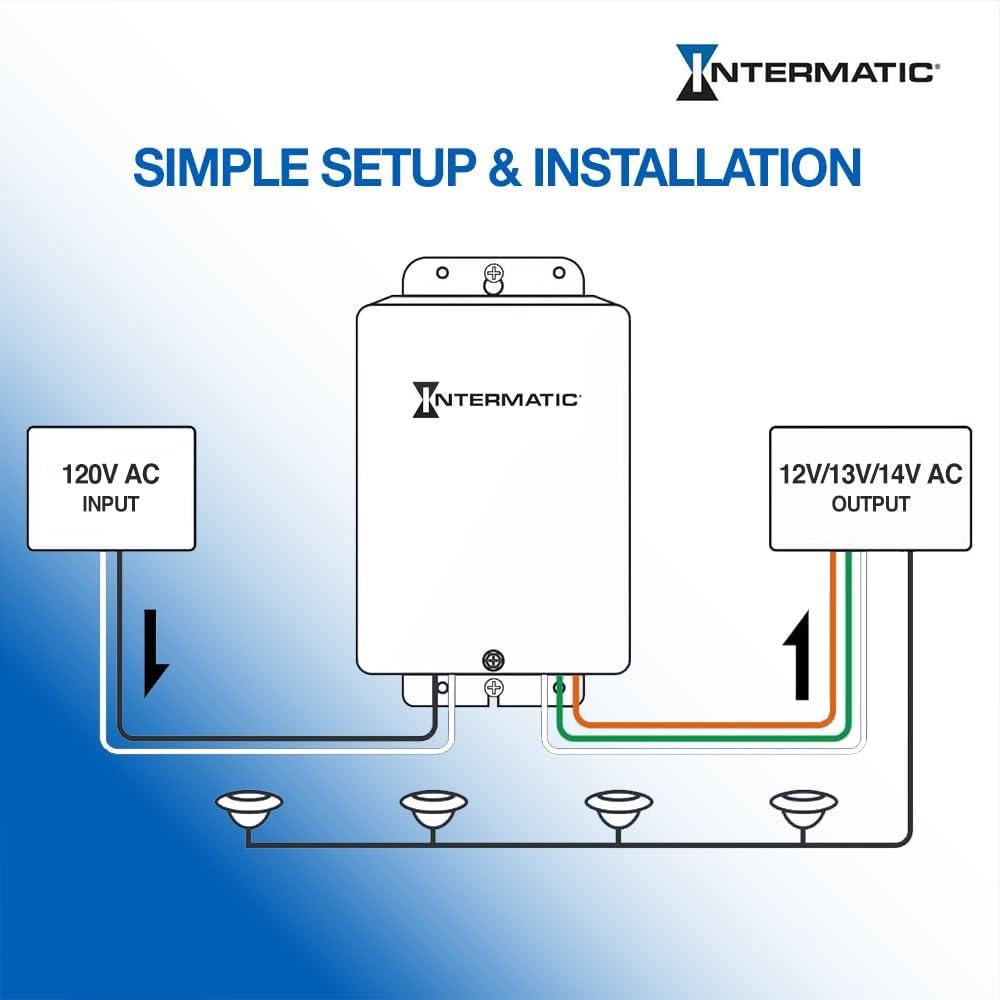 INTERMATIC®

SIMPLE SETUP & INSTALLATION

INTERMATIC®

120V AC
INPUT

12V/13V/14V AC
OUTPUT