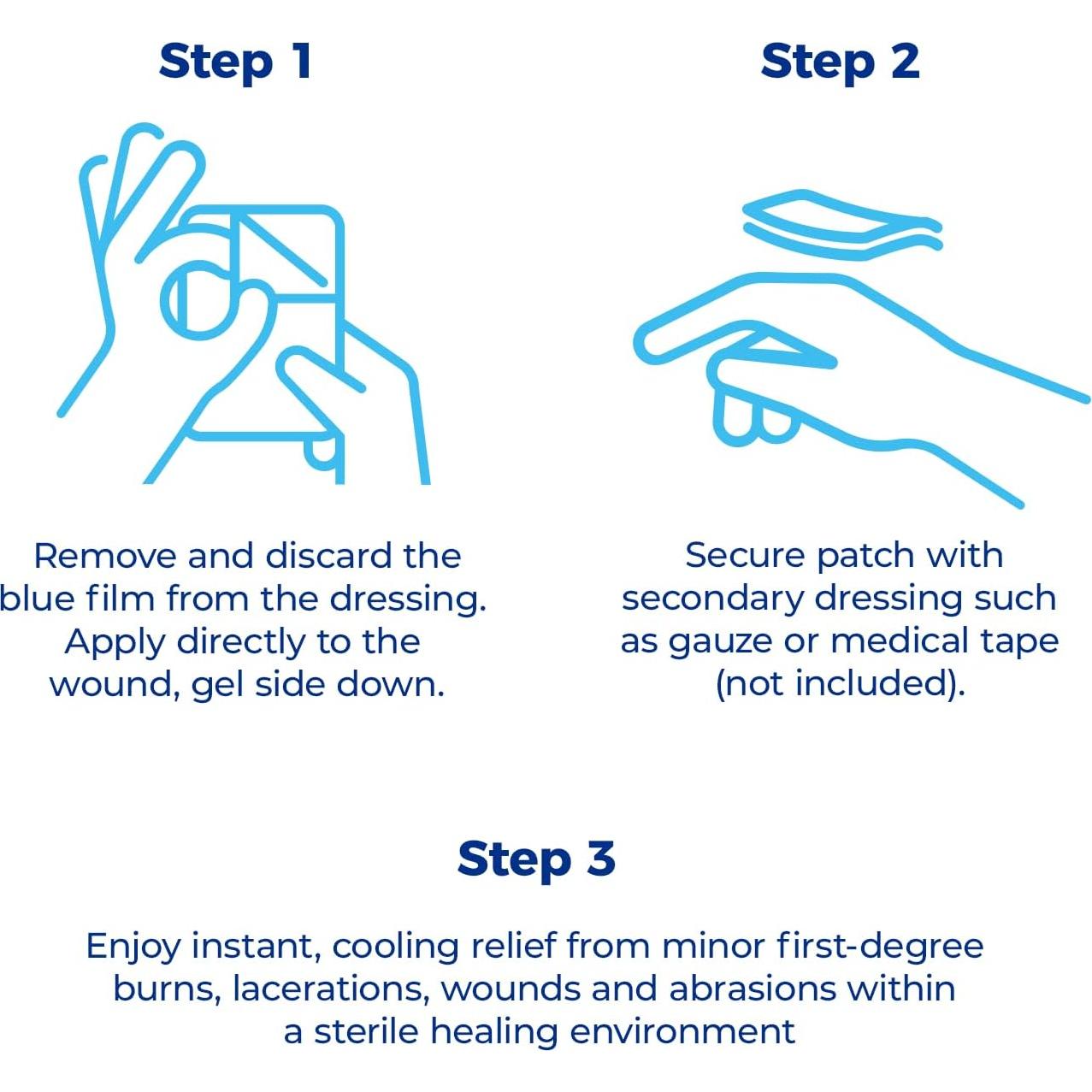 Step 1

Remove and discard the blue film from the dressing. Apply directly to the wound, gel side down.

Step 2

Secure patch with secondary dressing such as gauze or medical tape (not included).

Step 3

Enjoy instant, cooling relief from minor first-degree burns, lacerations, wounds and abrasions within a sterile healing environment