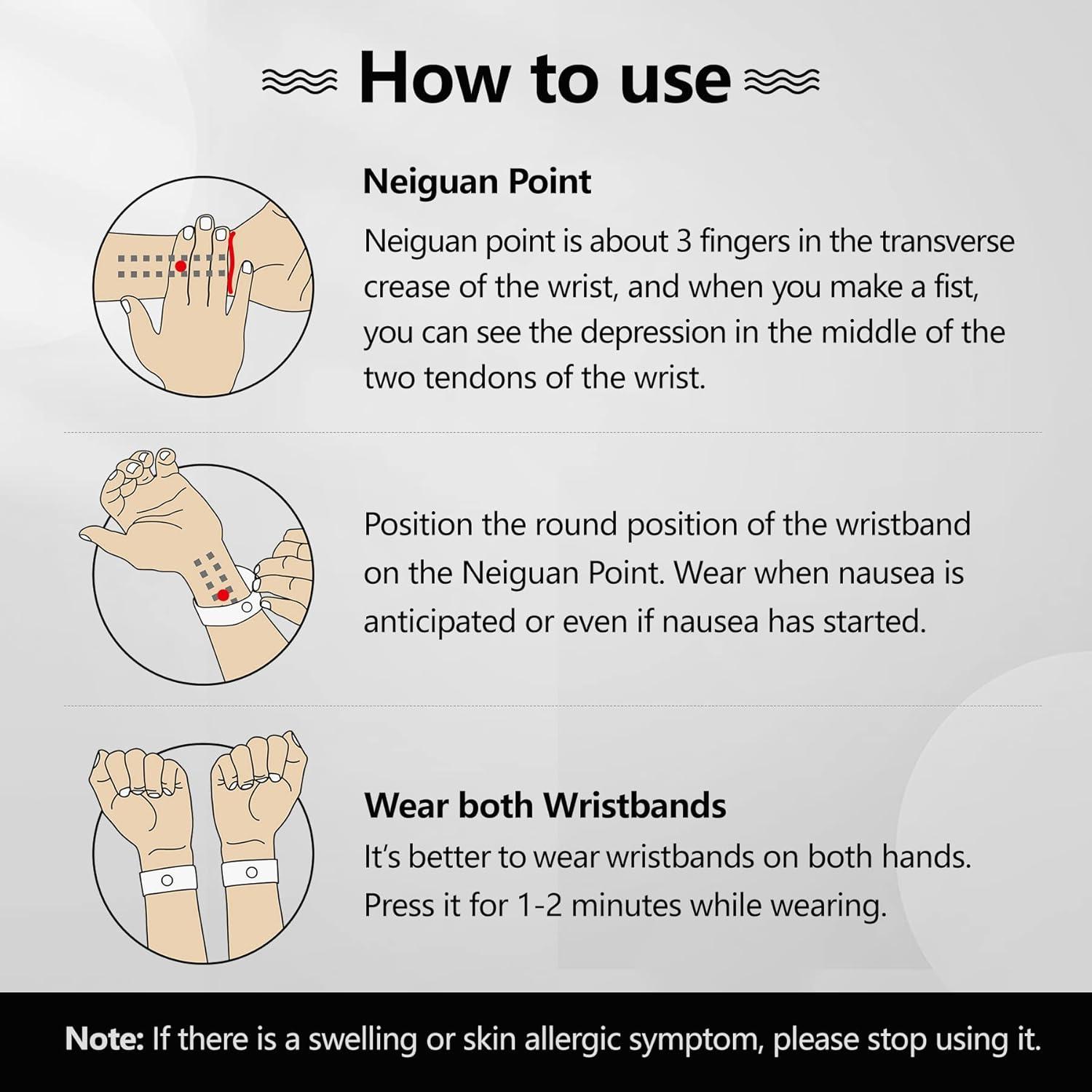 How to use

Neiguan Point

Neiguan point is about 3 fingers in the transverse crease of the wrist, and when you make a fist, you can see the depression in the middle of the two tendons of the wrist.

Position the round position of the wristband on the Neiguan Point. Wear when nausea is anticipated or even if nausea has started.

Wear both Wristbands

It's better to wear wristbands on both hands. Press it for 1-2 minutes while wearing.

Note: If there is a swelling or skin allergic symptom, please stop using it.