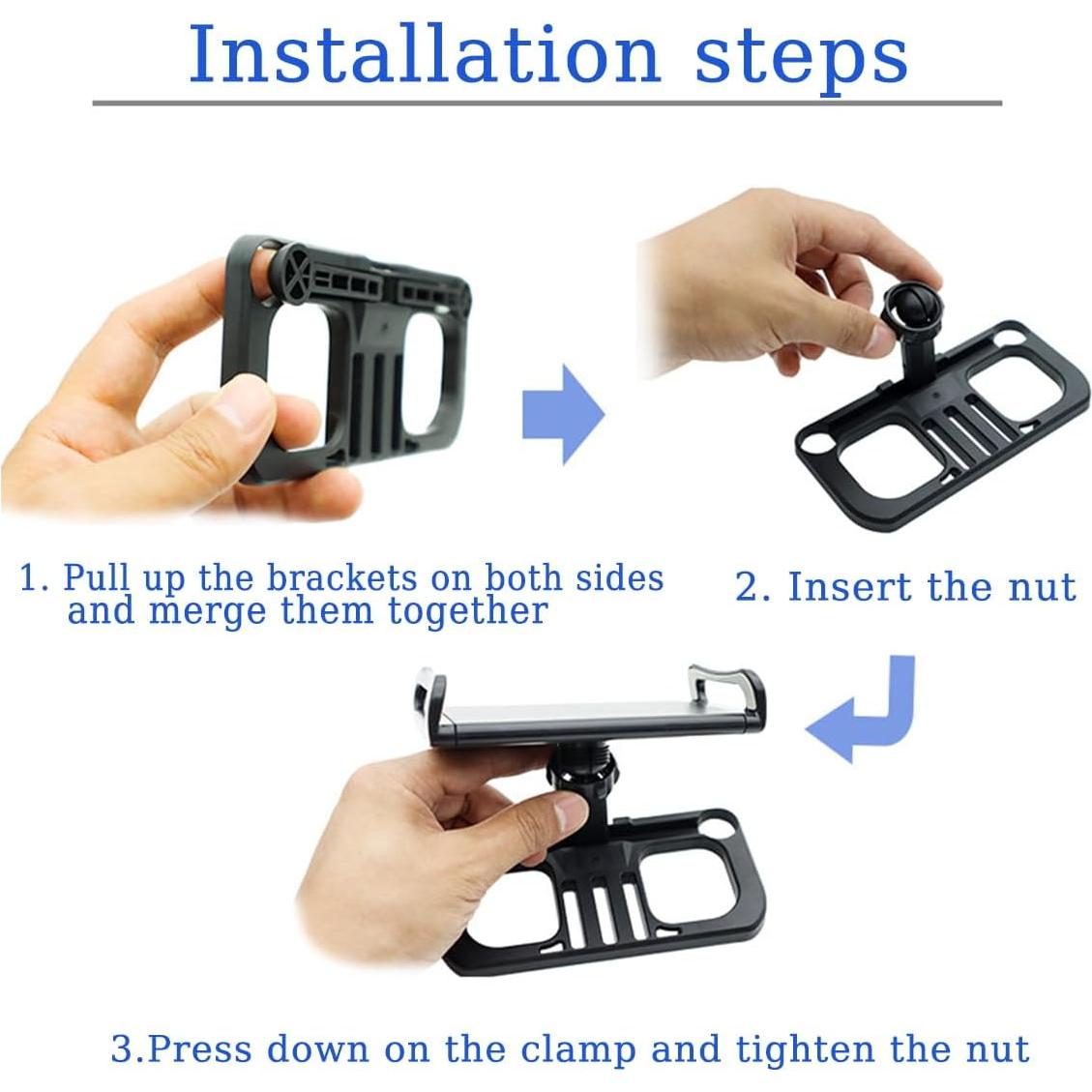 Installation steps

1. Pull up the brackets on both sides and merge them together

2. Insert the nut

3.Press down on the clamp and tighten the nut