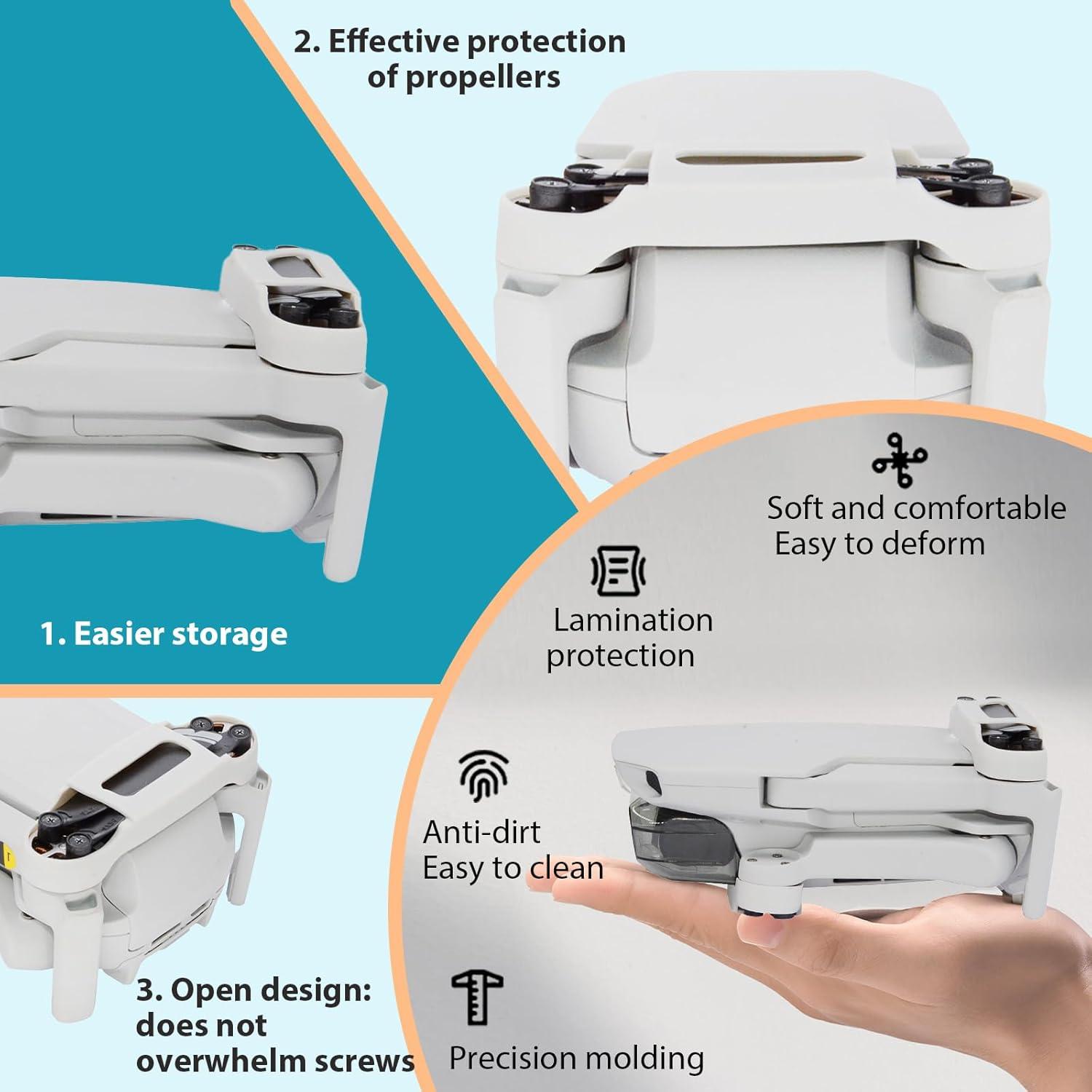 2. Effective protection of propellers

1. Easier storage

Soft and comfortable
Easy to deform

Lamination protection

Anti-dirt
Easy to clean

3. Open design: does not overwhelm screws

Precision molding