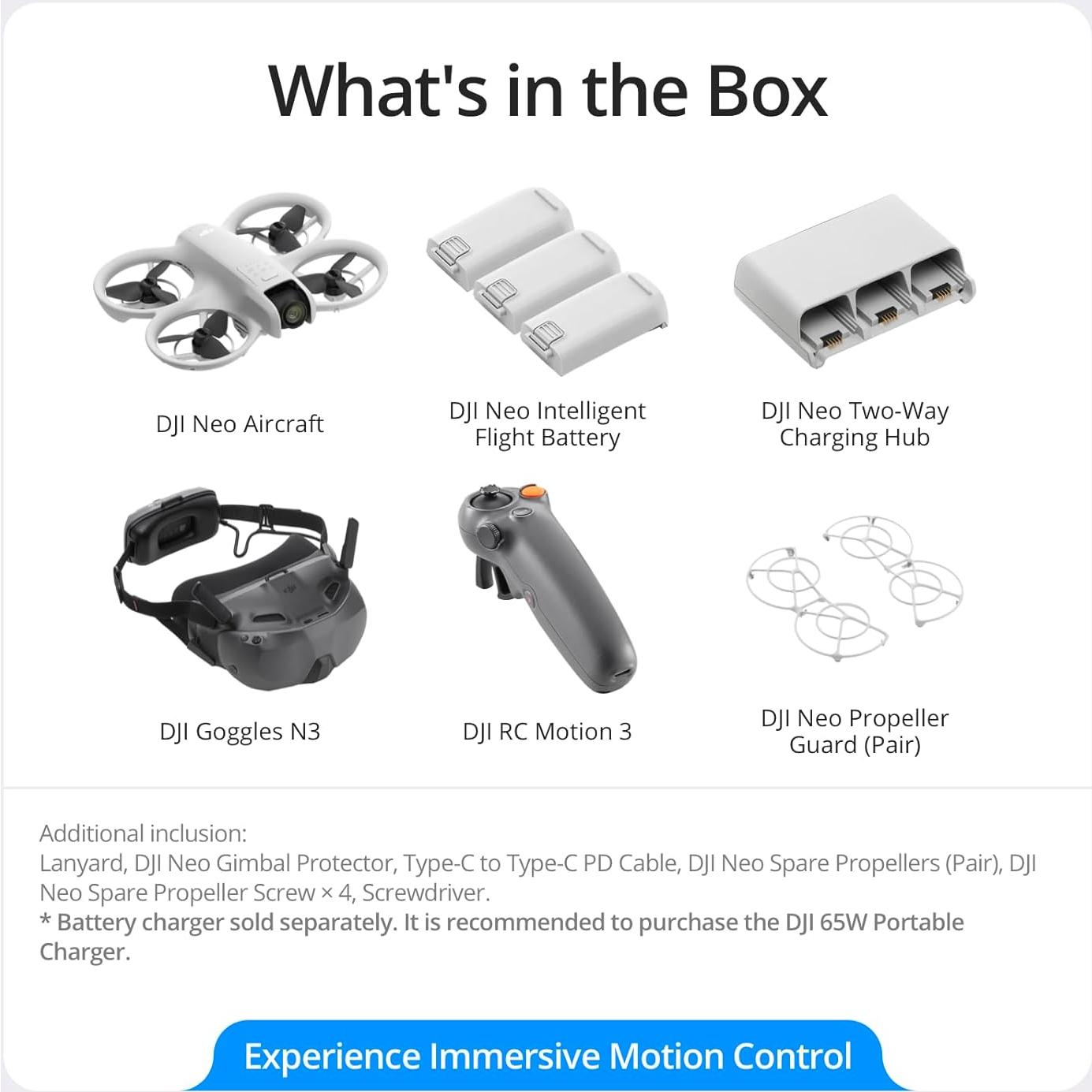 What's in the Box

DJI Neo Aircraft

DJI Neo Intelligent Flight Battery

DJI Neo Two-Way Charging Hub

DJI Goggles N3

DJI RC Motion 3

DJI Neo Propeller Guard (Pair)

Additional inclusion:
Lanyard, DJI Neo Gimbal Protector, Type-C to Type-C PD Cable, DJI Neo Spare Propellers (Pair), DJI Neo Spare Propeller Screw × 4, Screwdriver.
* Battery charger sold separately. It is recommended to purchase the DJI 65W Portable Charger.

Experience Immersive Motion Control