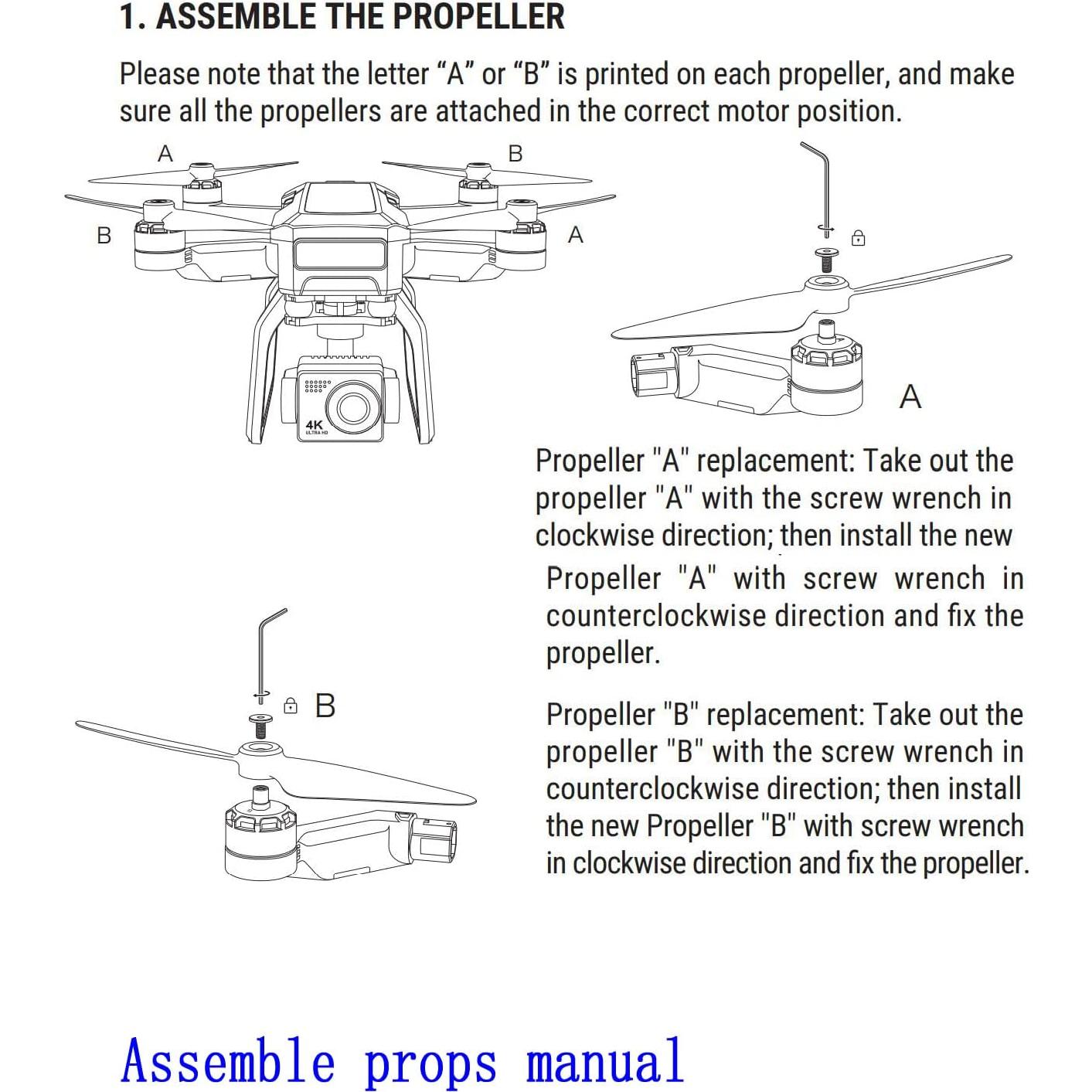 1. ASSEMBLE THE PROPELLER

Please note that the letter “A” or “B” is printed on each propeller, and make sure all the propellers are attached in the correct motor position.

A

B

B

A

4K
ULTRA HD

A

Propeller "A" replacement: Take out the propeller "A" with the screw wrench in clockwise direction; then install the new Propeller "A" with screw wrench in counterclockwise direction and fix the propeller.

B

Propeller "B" replacement: Take out the propeller "B" with the screw wrench in counterclockwise direction; then install the new Propeller "B" with screw wrench in clockwise direction and fix the propeller.

Assemble props manual