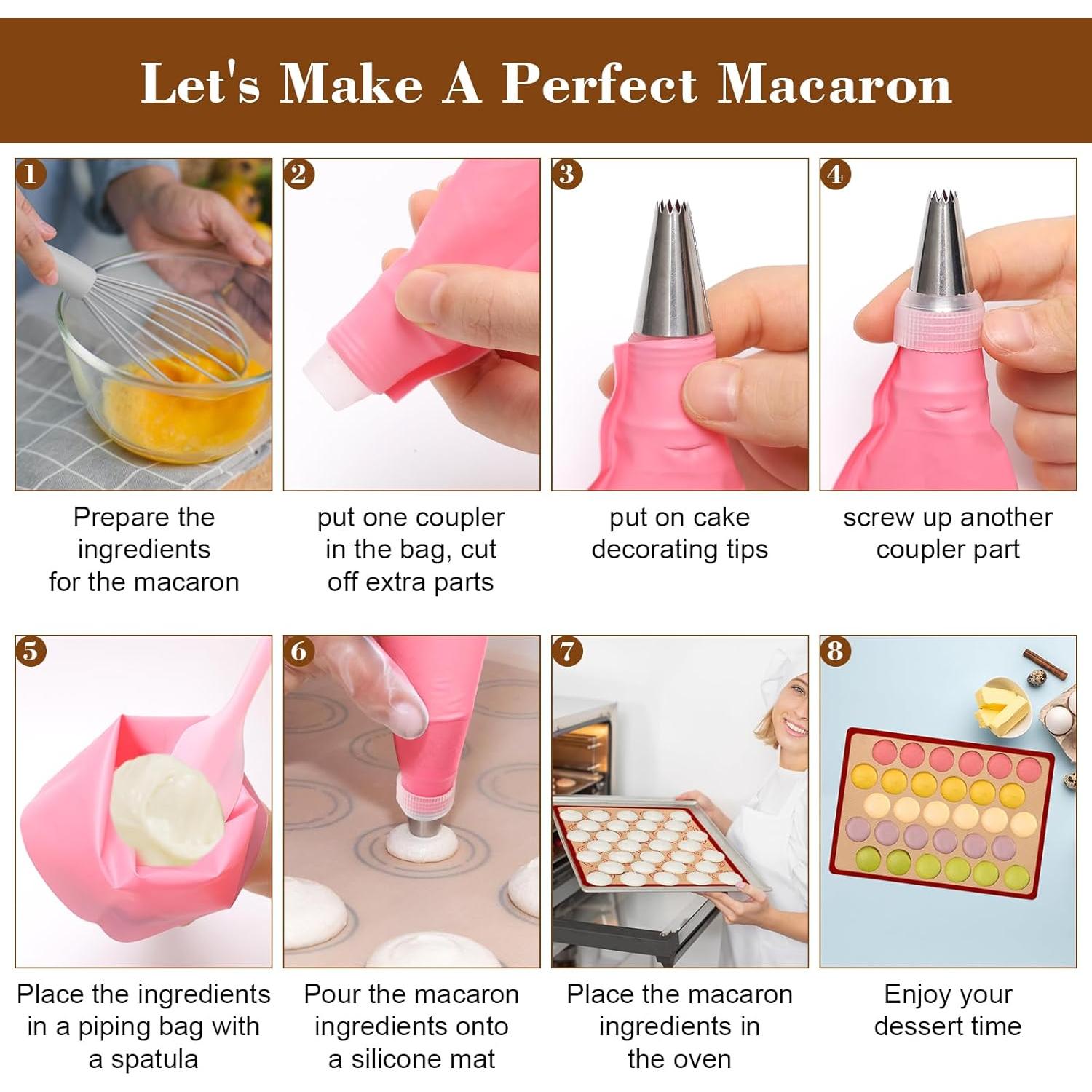 Let's Make A Perfect Macaron

1

Prepare the ingredients for the macaron

2

put one coupler in the bag, cut off extra parts

3

put on cake decorating tips

4

screw up another coupler part

5

Place the ingredients in a piping bag with a spatula

6

Pour the macaron ingredients onto a silicone mat

7

Place the macaron ingredients in the oven

8

Enjoy your dessert time