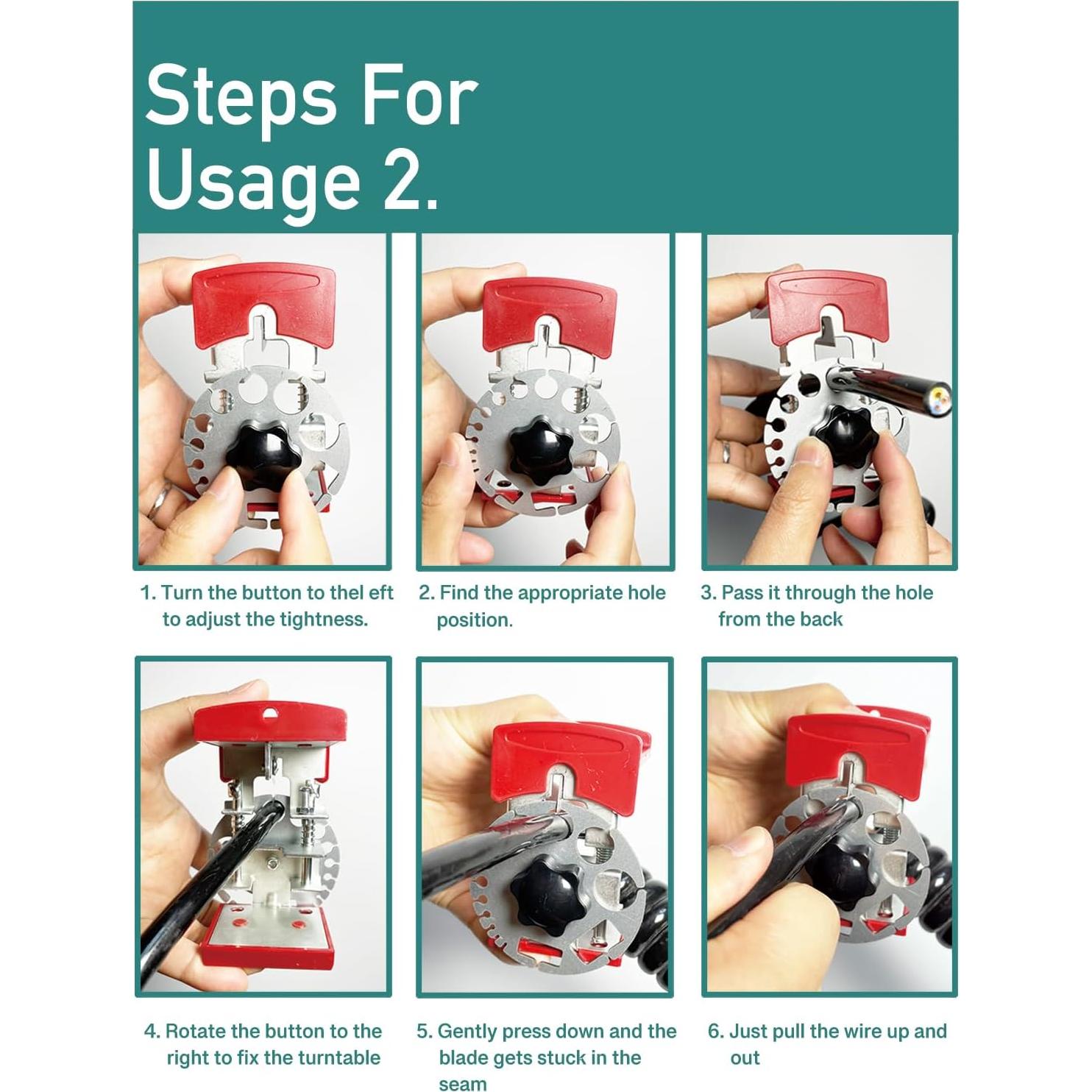 Steps For Usage 2.

1. Turn the button to thel eft to adjust the tightness.

2. Find the appropriate hole position.

3. Pass it through the hole from the back

4. Rotate the button to the right to fix the turntable

5. Gently press down and the blade gets stuck in the seam

6. Just pull the wire up and out