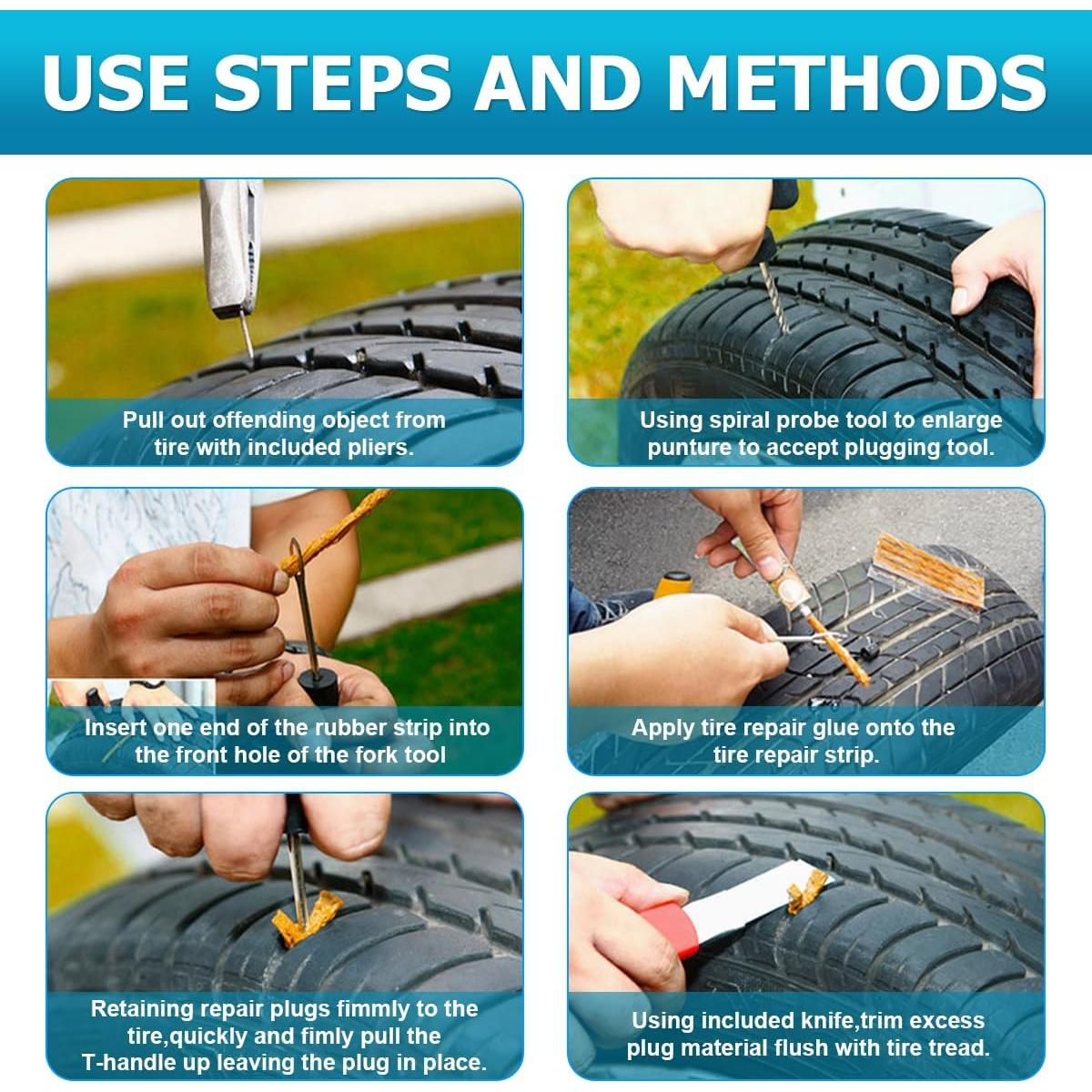 USE STEPS AND METHODS

Pull out offending object from tire with included pliers.

Using spiral probe tool to enlarge punture to accept plugging tool.

Insert one end of the rubber strip into the front hole of the fork tool

Apply tire repair glue onto the tire repair strip.

Retaining repair plugs fimmly to the tire,quickly and fimly pull the T-handle up leaving the plug in place.

Using included knife,trim excess plug material flush with tire tread.