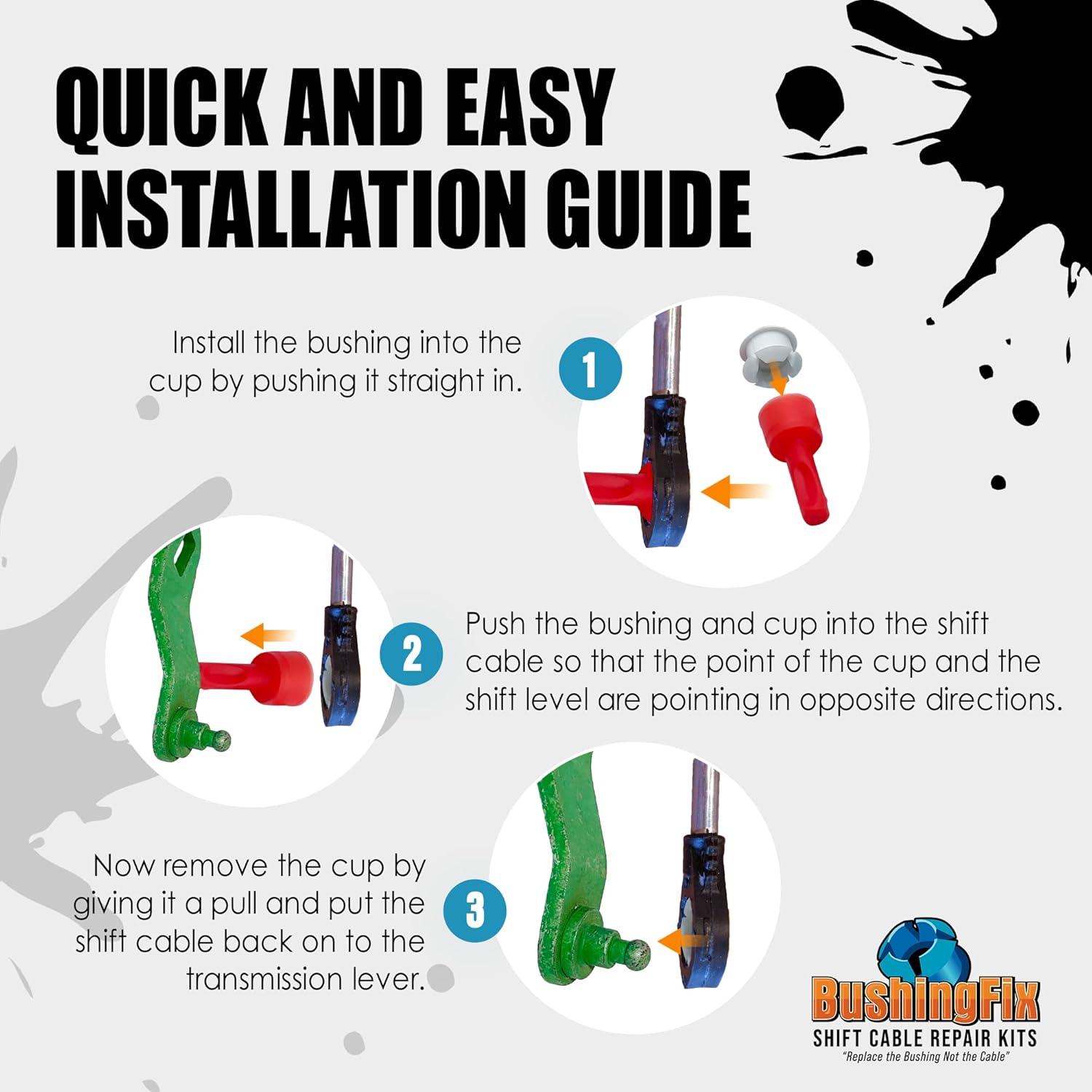 QUICK AND EASY INSTALLATION GUIDE

Install the bushing into the cup by pushing it straight in.

1

2

Push the bushing and cup into the shift cable so that the point of the cup and the shift level are pointing in opposite directions.

Now remove the cup by giving it a pull and put the shift cable back on to the transmission lever.

3

BushingFix
SHIFT CABLE REPAIR KITS
"Replace the Bushing Not the Cable"