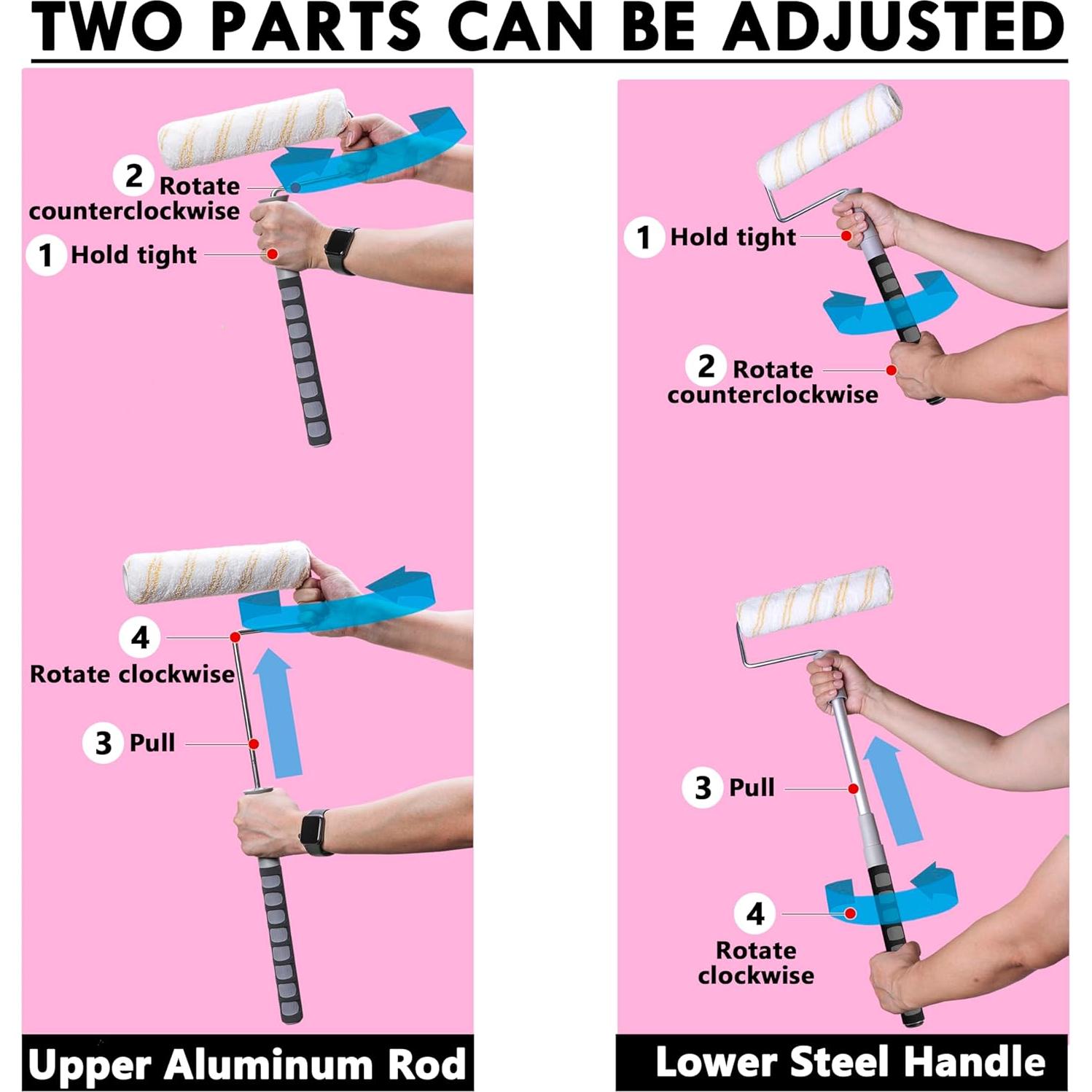 TWO PARTS CAN BE ADJUSTED

2 Rotate counterclockwise

1 Hold tight

4

Rotate clockwise

3 Pull

Upper Aluminum Rod

1 Hold tight

2 Rotate counterclockwise

3 Pull

4

Rotate clockwise

Lower Steel Handle